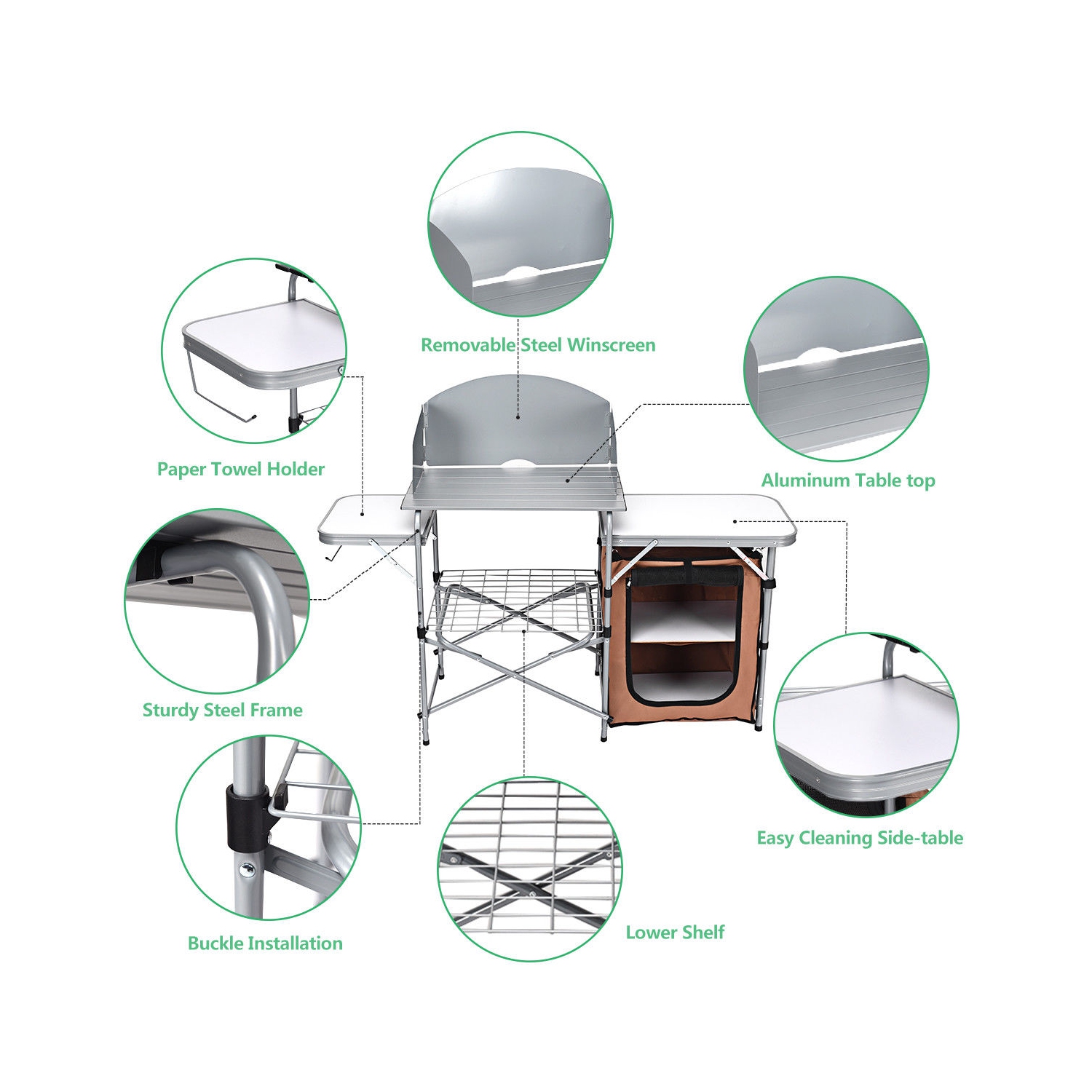 Removable Steel Winscreen

Paper Towel Holder

Aluminum Table top

Sturdy Steel Frame

Easy Cleaning Side-table

Buckle Installation

Lower Shelf