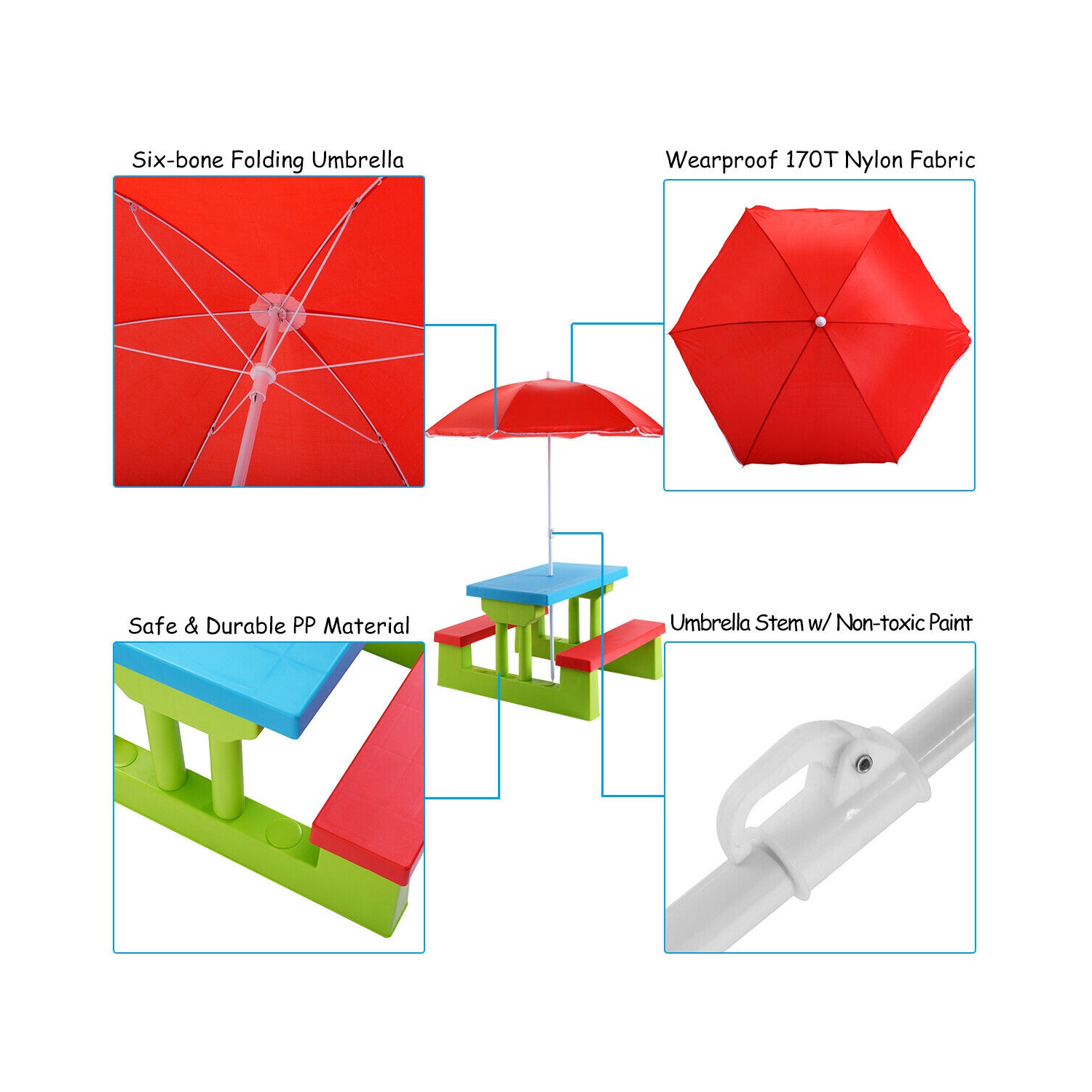 Six-bone Folding Umbrella

Wearproof 170T Nylon Fabric

Safe & Durable PP Material

Umbrella Stem w/ Non-toxic Paint