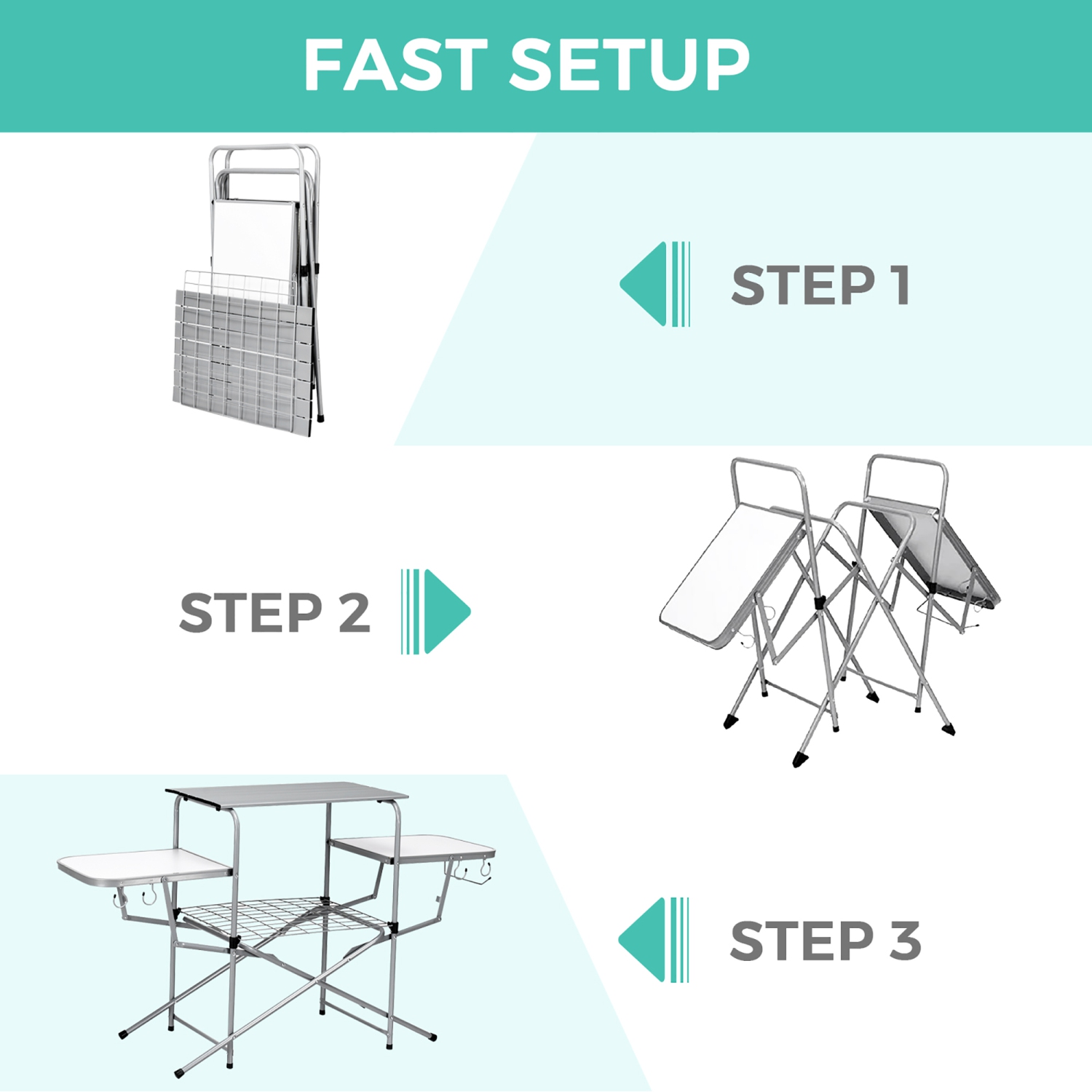 FAST SETUP

STEP 1

STEP 2

STEP 3