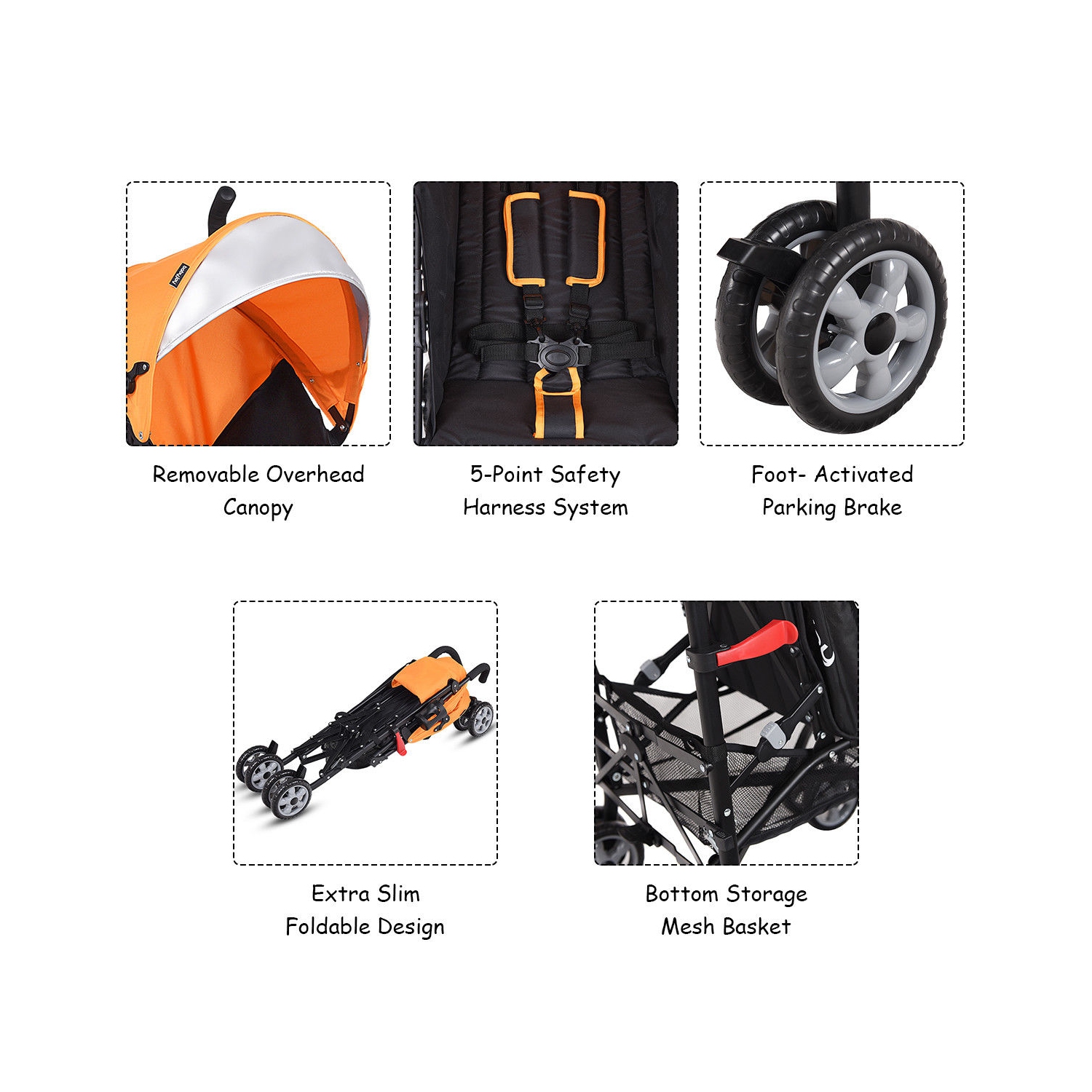 Removable Overhead Canopy

5-Point Safety Harness System

Foot- Activated Parking Brake

Extra Slim Foldable Design

Bottom Storage Mesh Basket