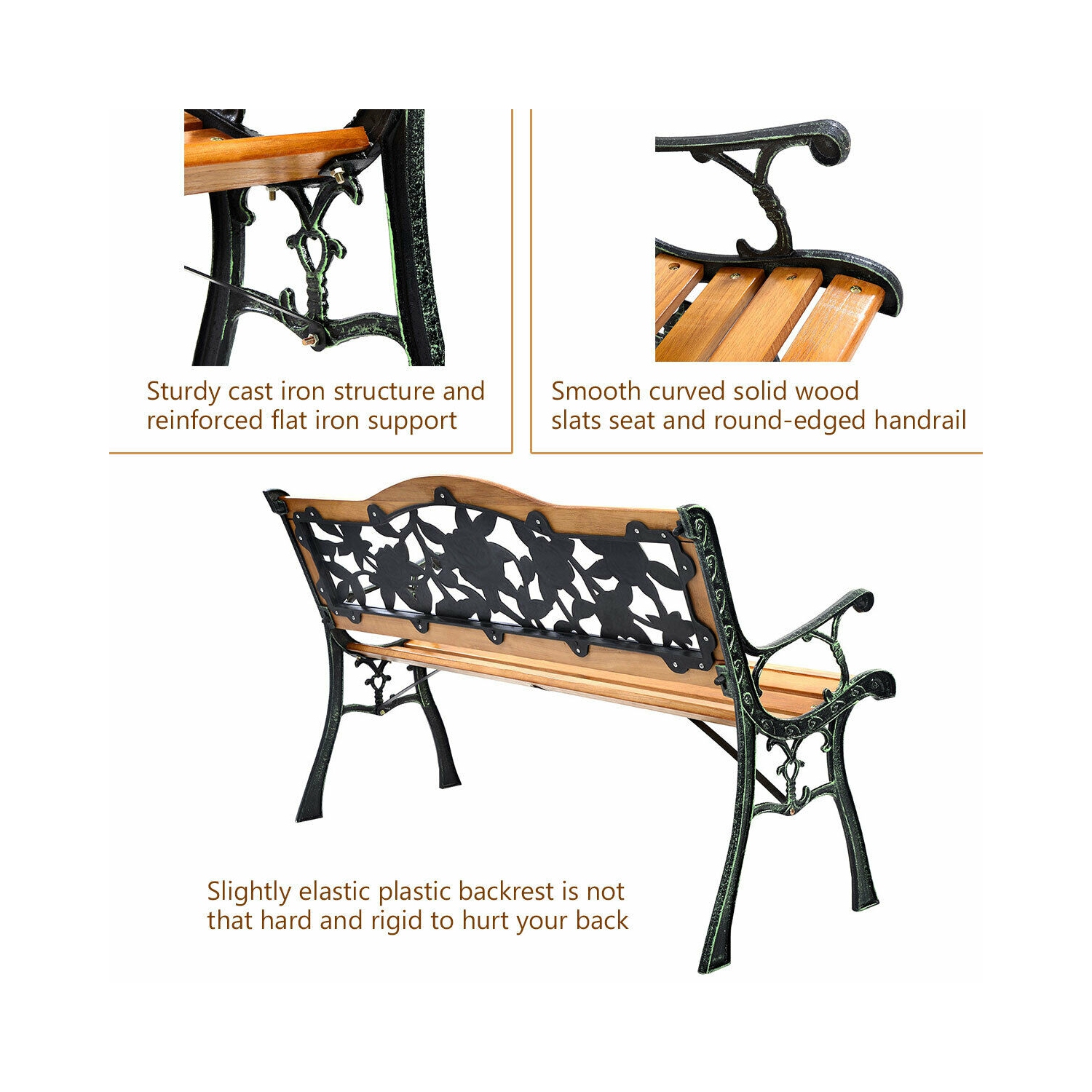 Sturdy cast iron structure and reinforced flat iron support

Smooth curved solid wood slats seat and round-edged handrail

Slightly elastic plastic backrest is not that hard and rigid to hurt your back