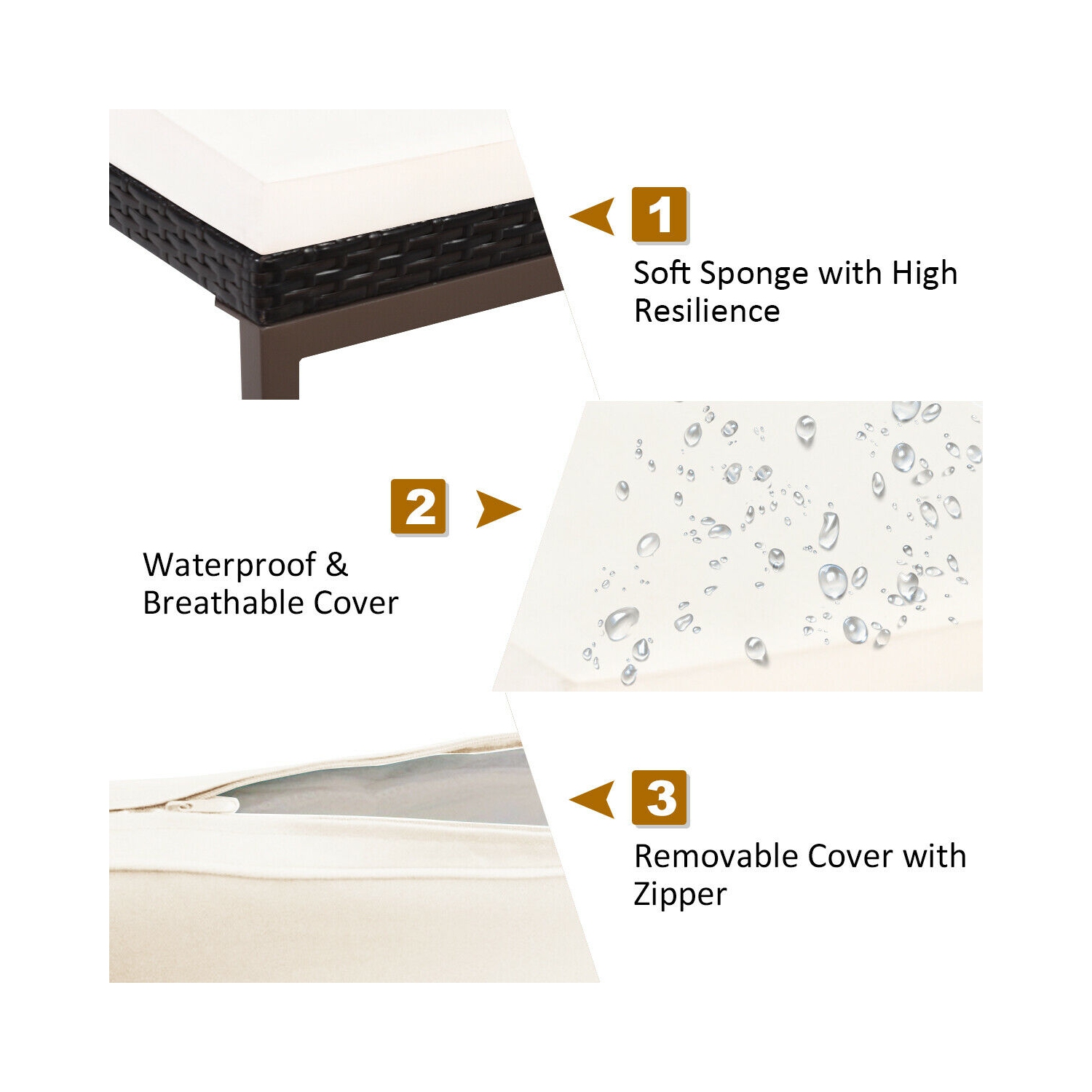 1

Soft Sponge with High Resilience

2

Waterproof & Breathable Cover

3

Removable Cover with Zipper