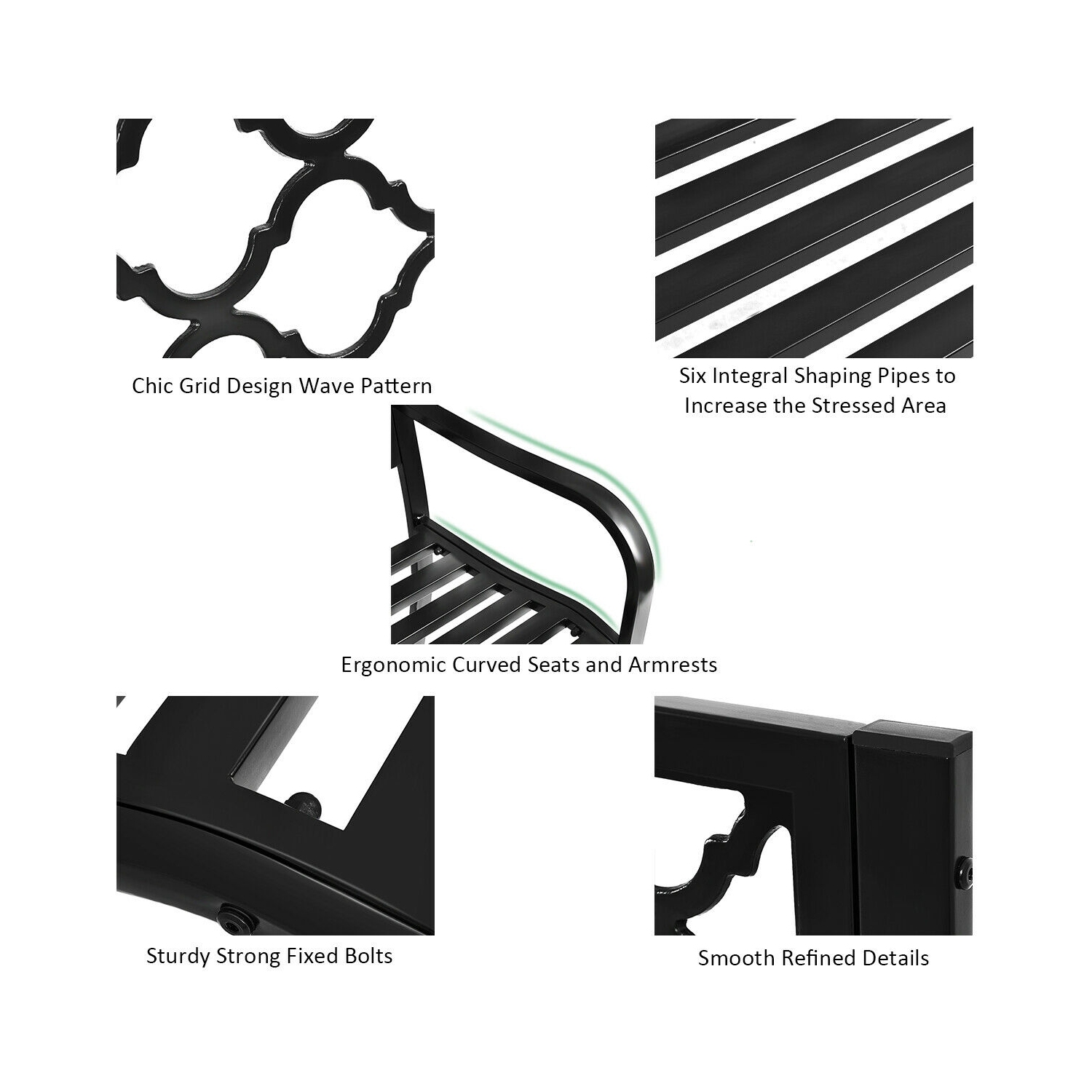 Chic Grid Design Wave Pattern

Six Integral Shaping Pipes to Increase the Stressed Area

Ergonomic Curved Seats and Armrests

Sturdy Strong Fixed Bolts

Smooth Refined Details