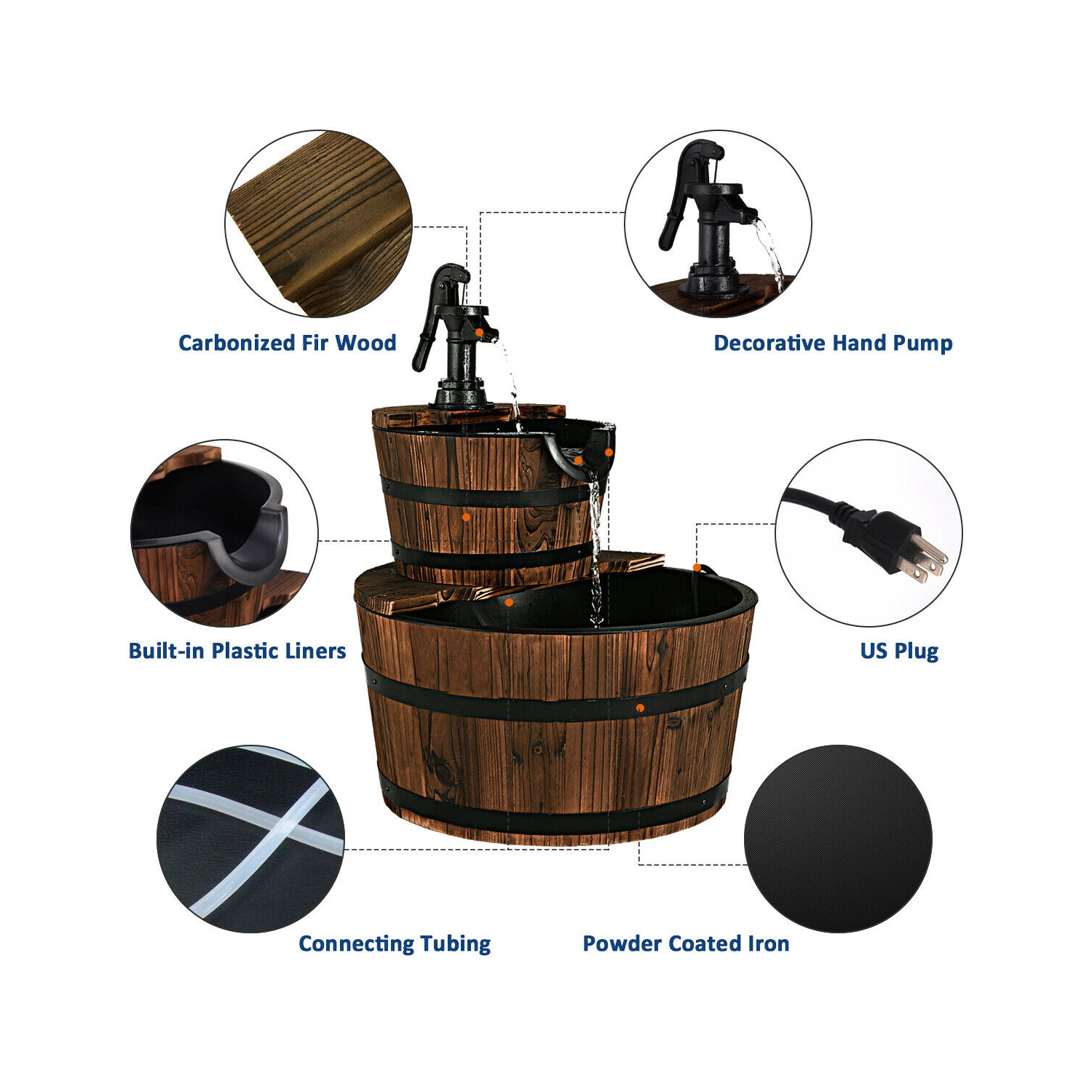 Carbonized Fir Wood

Decorative Hand Pump

Built-in Plastic Liners

US Plug

Connecting Tubing

Powder Coated Iron