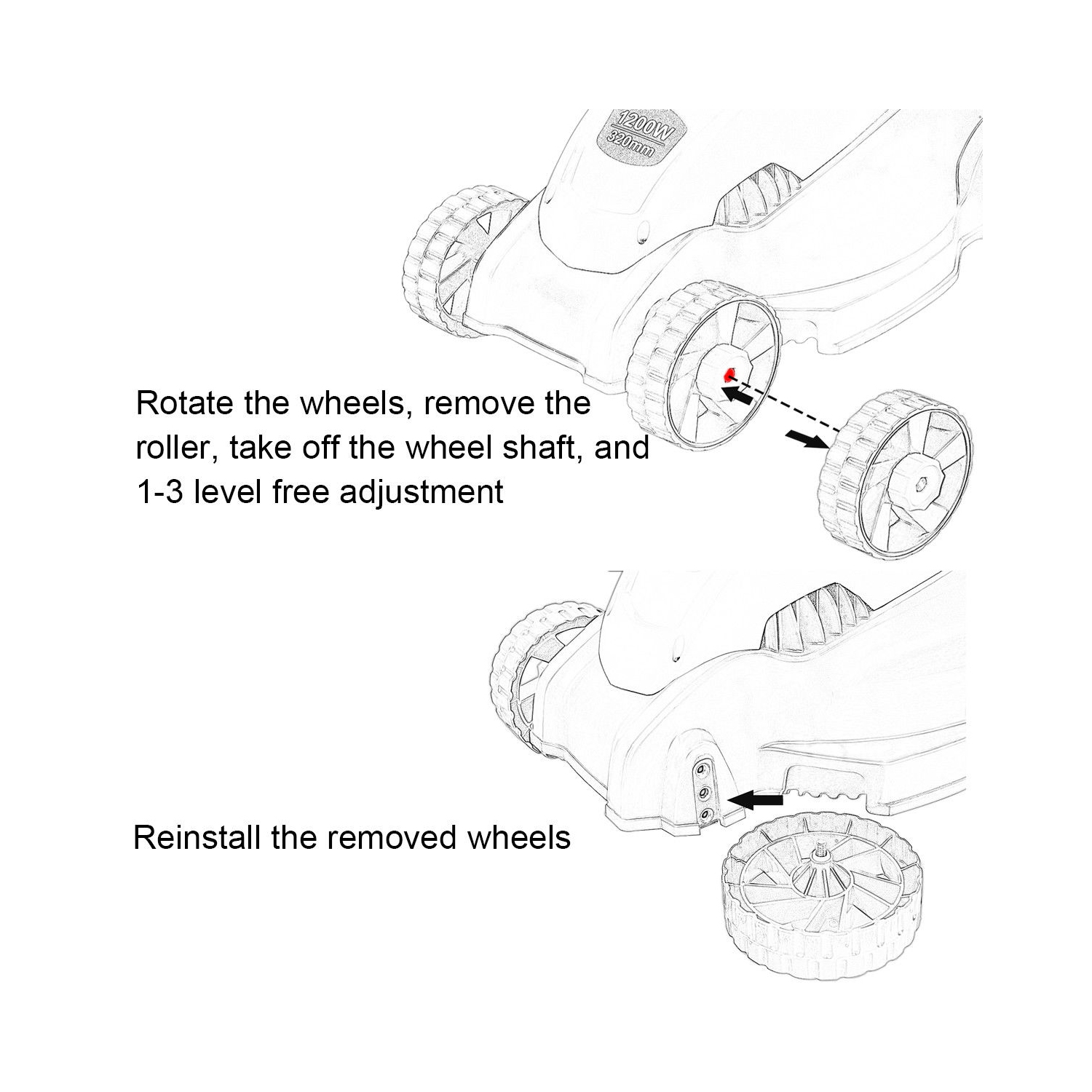 1200W
320mm

Rotate the wheels, remove the roller, take off the wheel shaft, and 1-3 level free adjustment

Reinstall the removed wheels