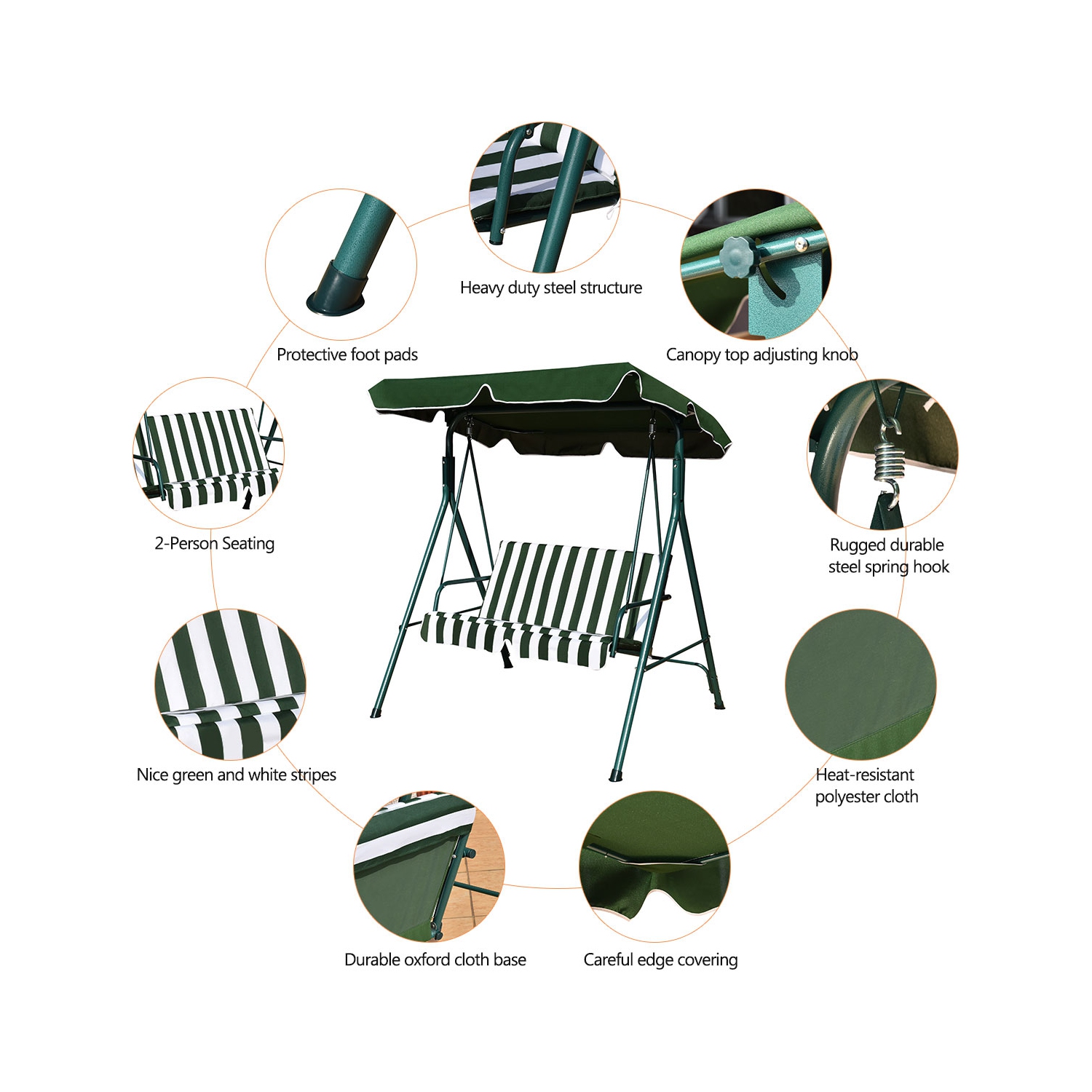 Heavy duty steel structure

Protective foot pads

Canopy top adjusting knob

2-Person Seating

Rugged durable steel spring hook

Nice green and white stripes

Heat-resistant polyester cloth

Durable oxford cloth base

Careful edge covering