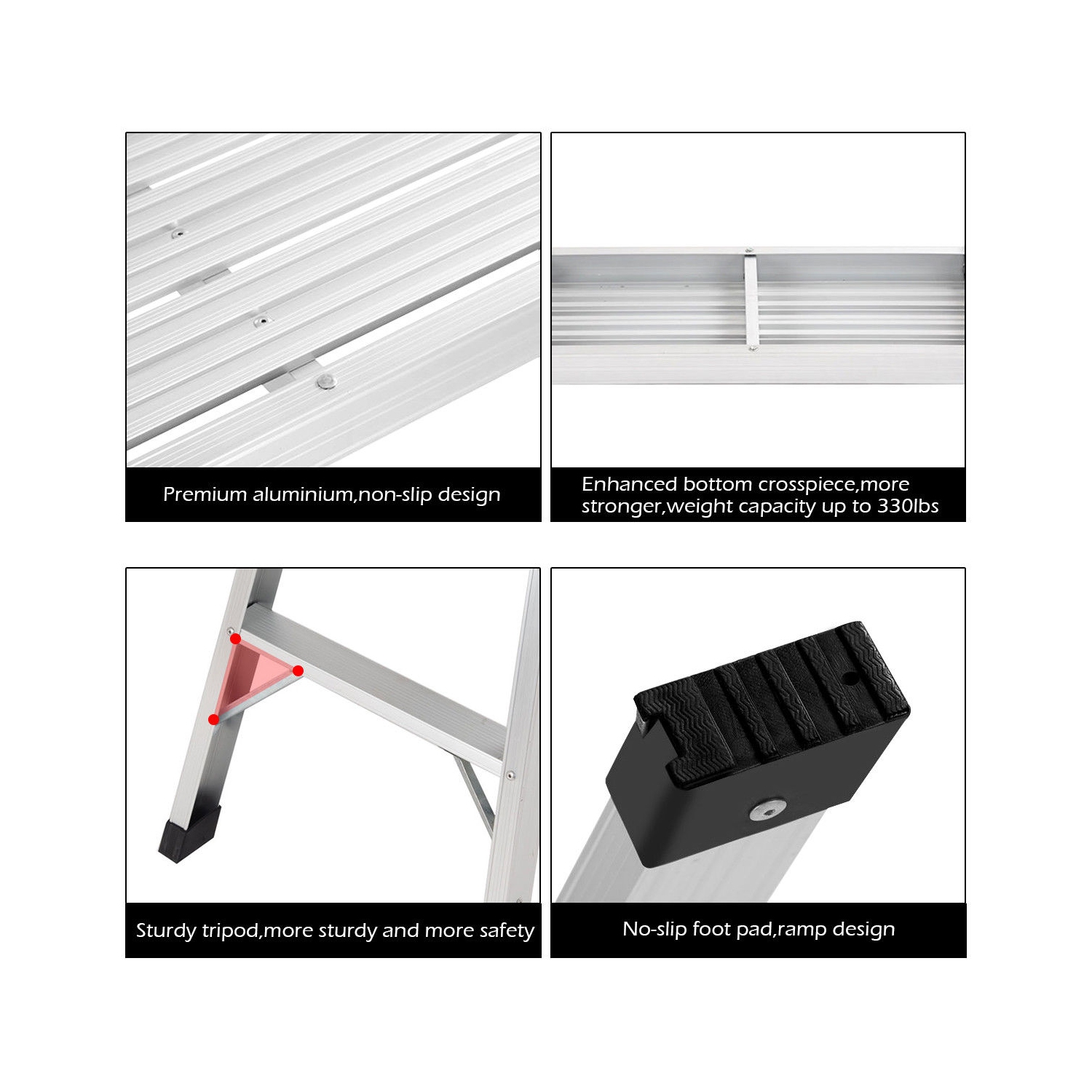 Premium aluminium,non-slip design

Enhanced bottom crosspiece,more stronger,weight capacity up to 330lbs

Sturdy tripod,more sturdy and more safety

No-slip foot pad,ramp design