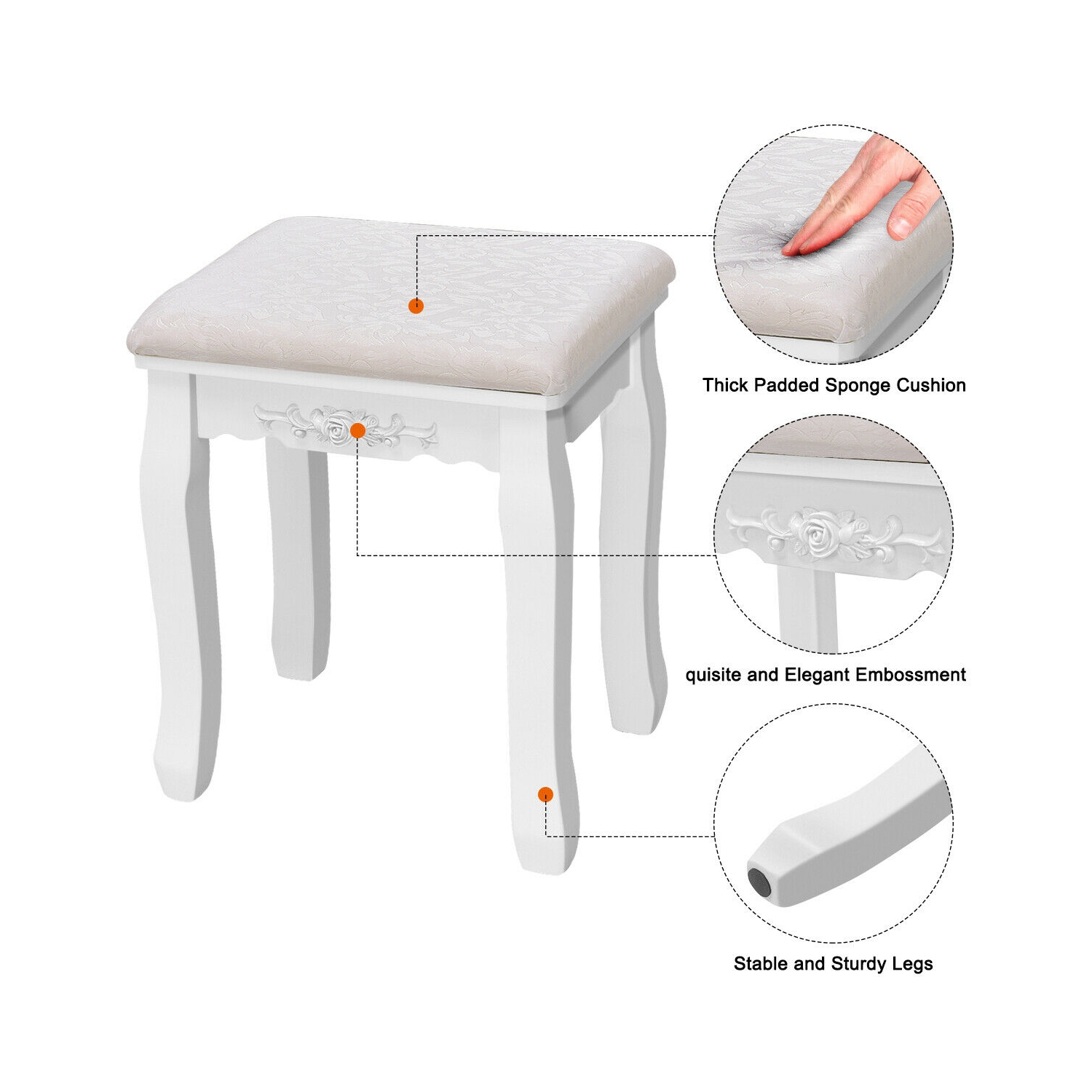 Thick Padded Sponge Cushion

quisite and Elegant Embossment

Stable and Sturdy Legs