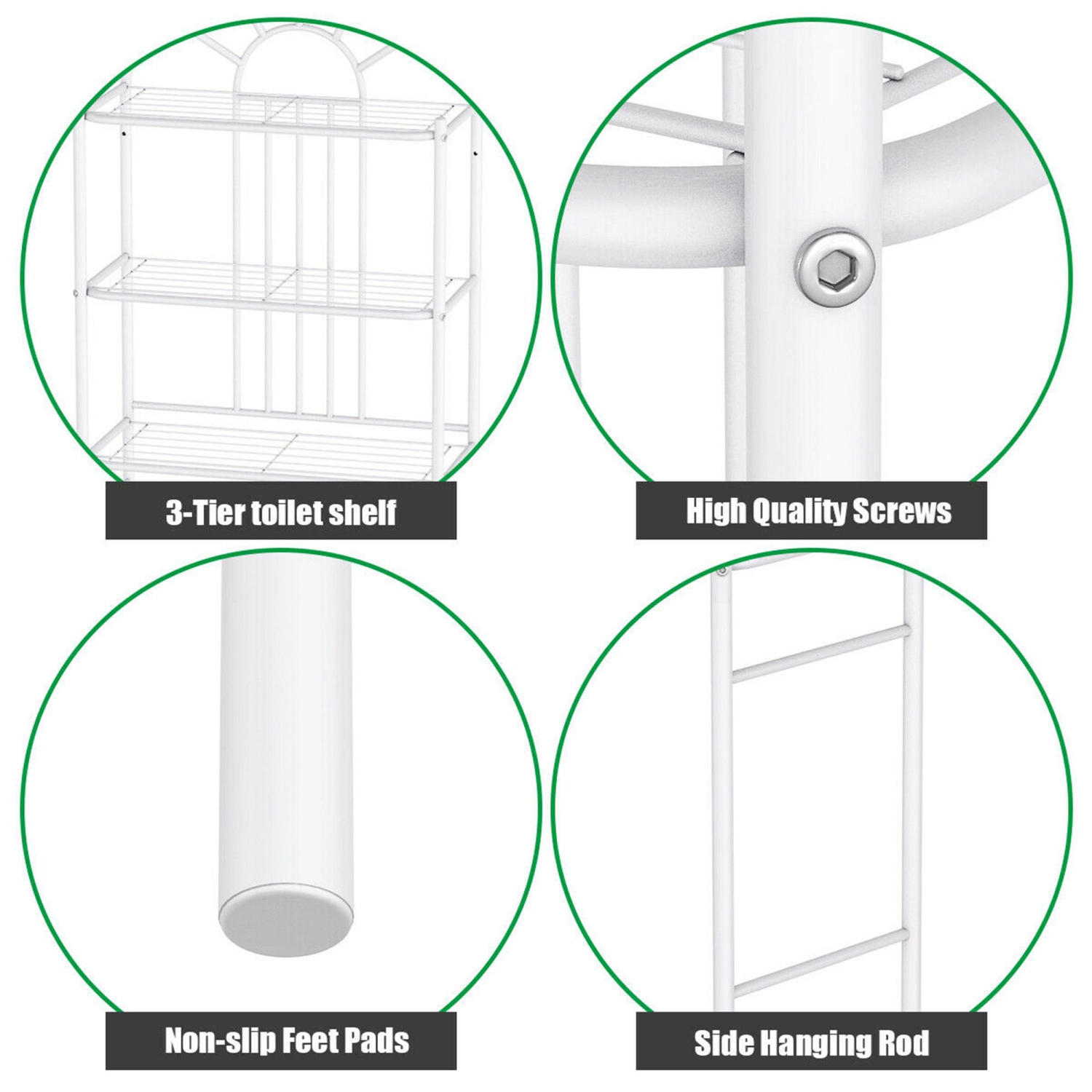 3-Tier toilet shelf

High Quality Screws

Non-slip Feet Pads

Side Hanging Rod