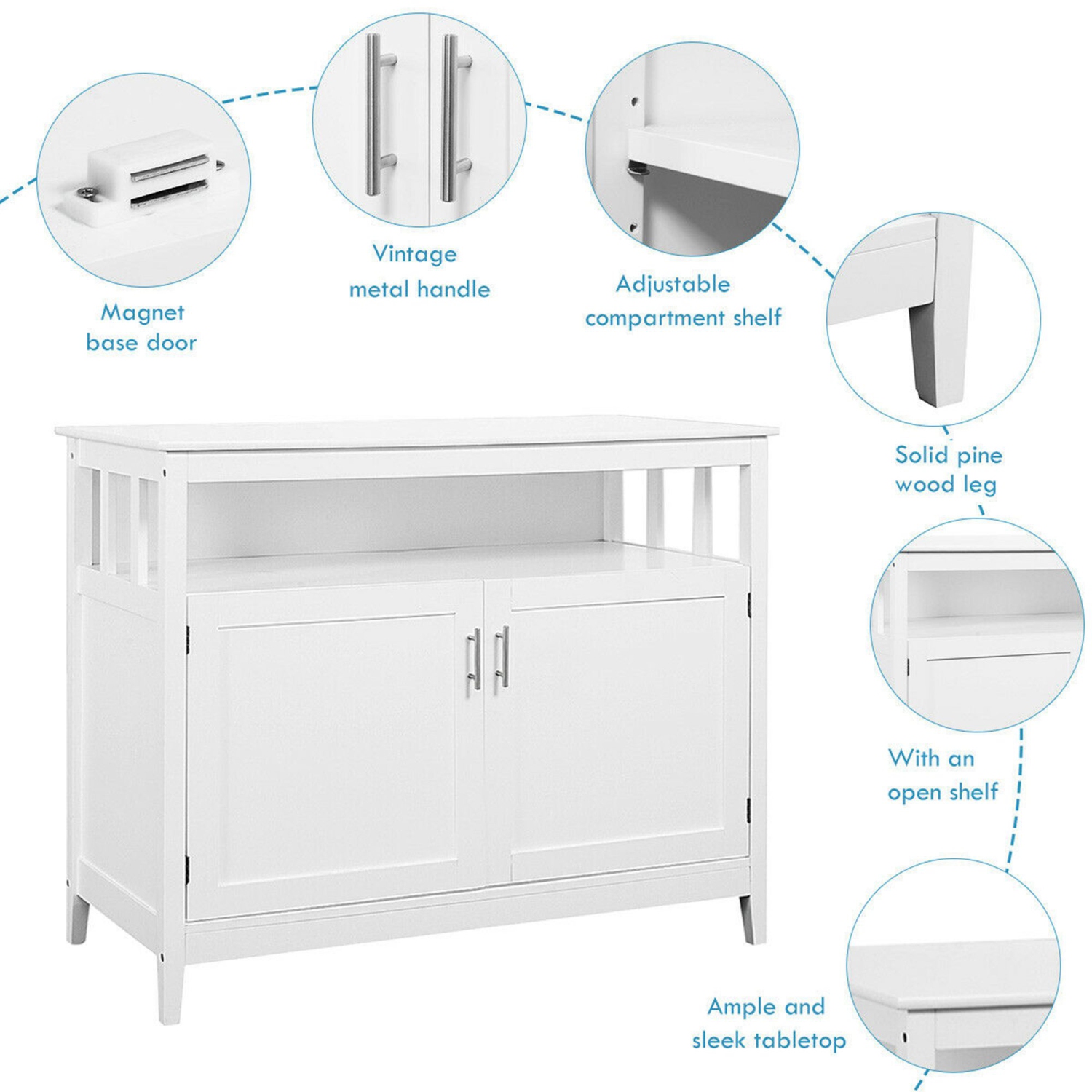 Magnet base door

Vintage metal handle

Adjustable compartment shelf

Solid pine wood leg

With an open shelf

Ample and sleek tabletop