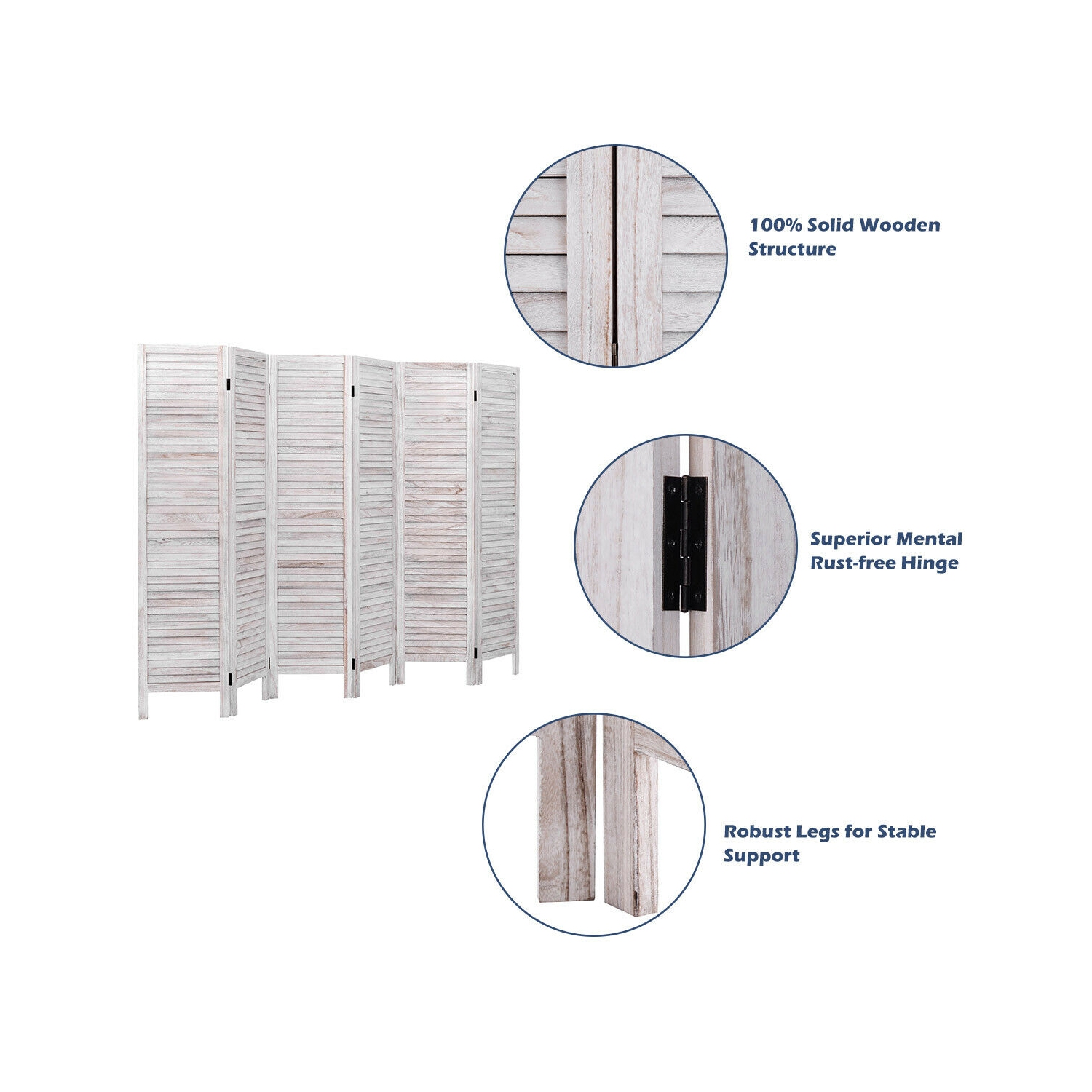 100% Solid Wooden Structure

Superior Mental Rust-free Hinge

Robust Legs for Stable Support