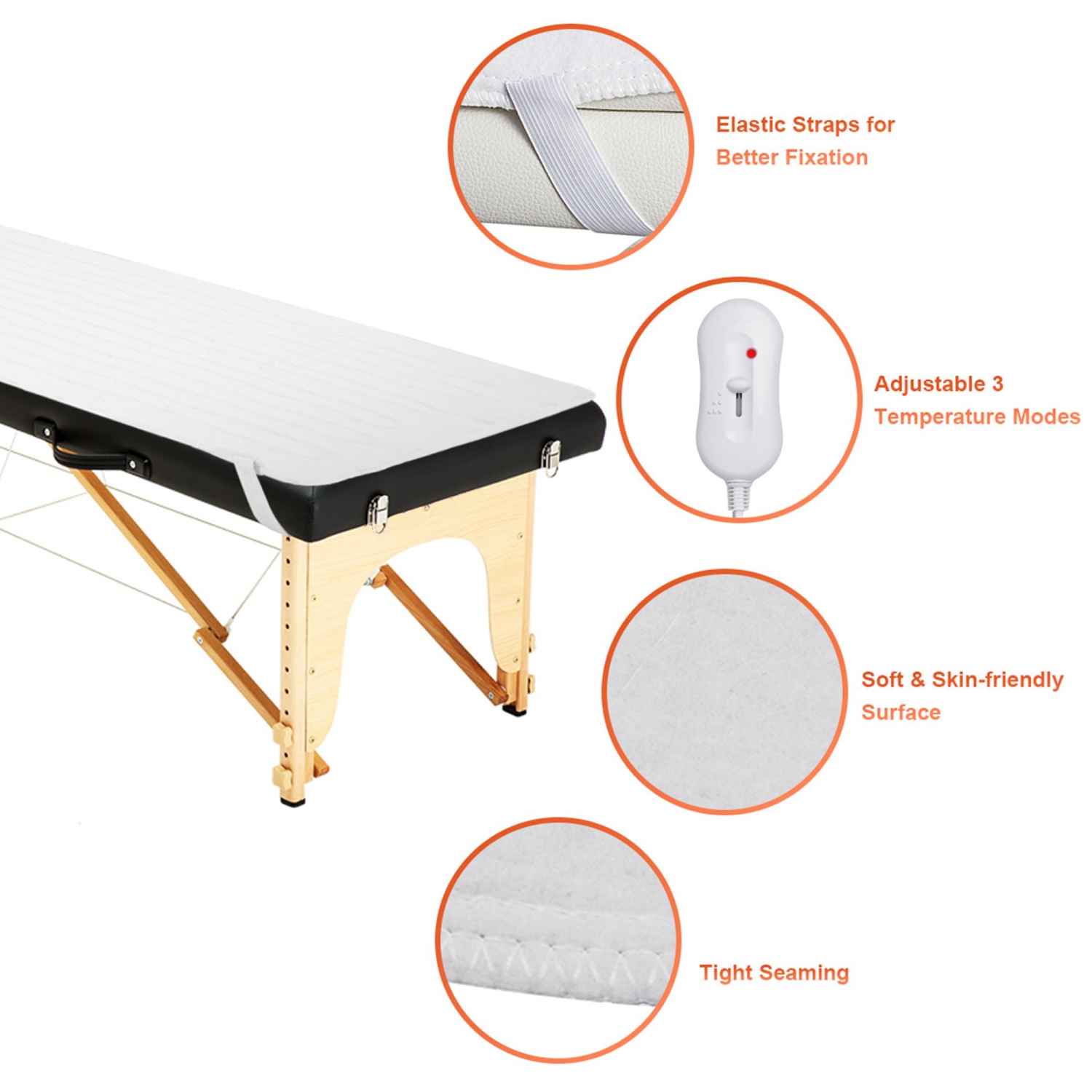 Elastic Straps for
Better Fixation

Adjustable 3
Temperature Modes

Soft & Skin-friendly
Surface

Tight Seaming