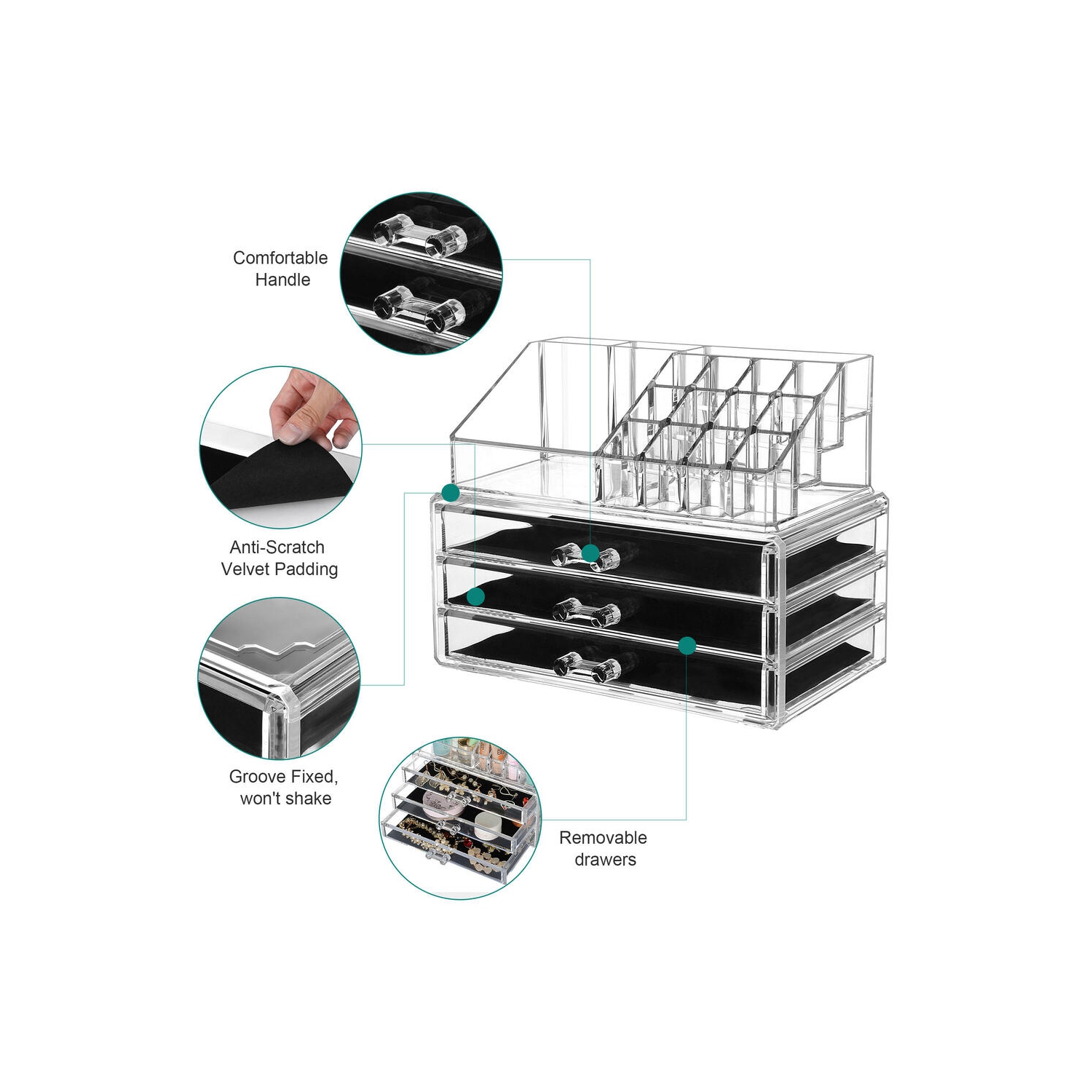 Comfortable Handle

Anti-Scratch Velvet Padding

Groove Fixed, won't shake

Removable drawers