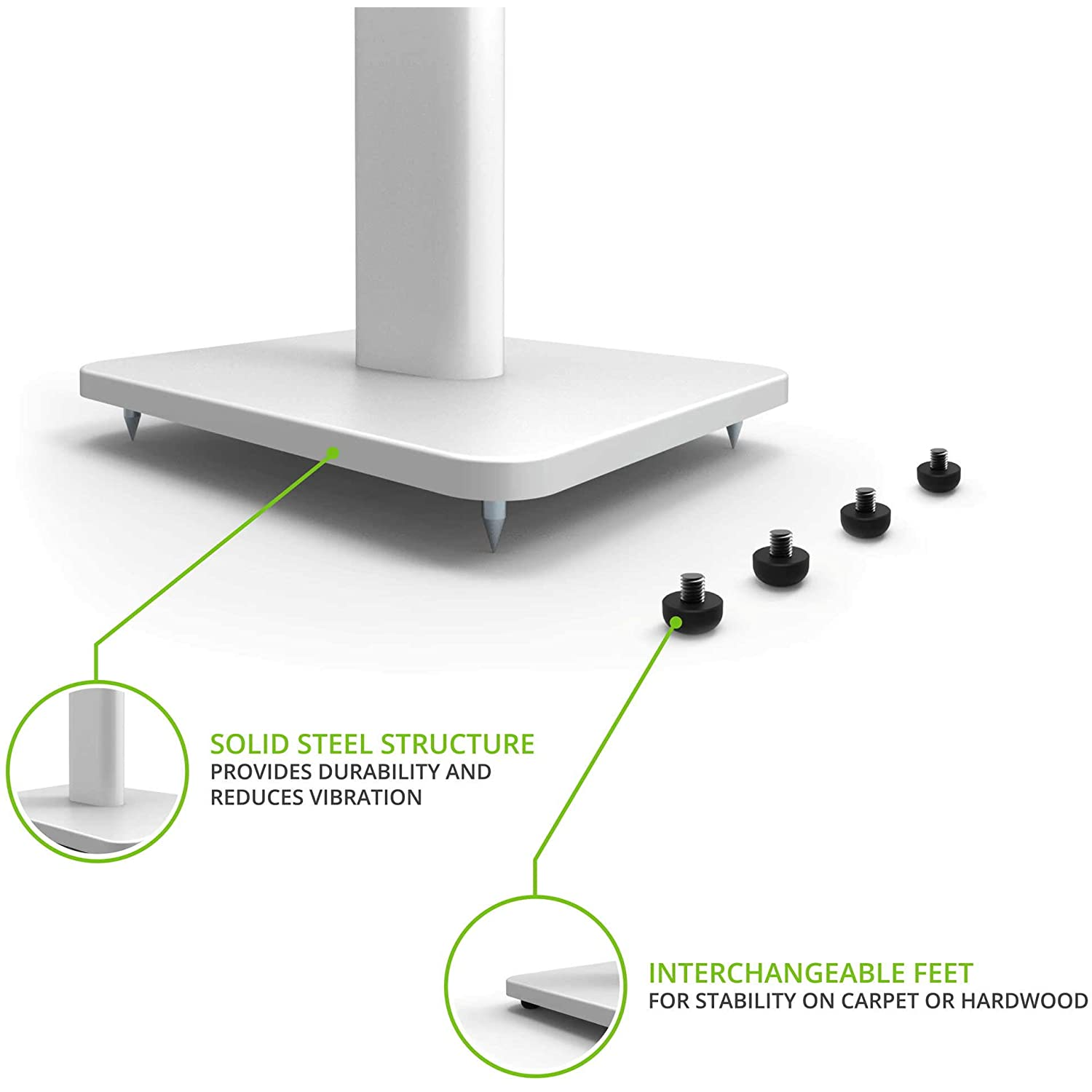 SOLID STEEL STRUCTURE
PROVIDES DURABILITY AND REDUCES VIBRATION

INTERCHANGEABLE FEET
FOR STABILITY ON CARPET OR HARDWOOD