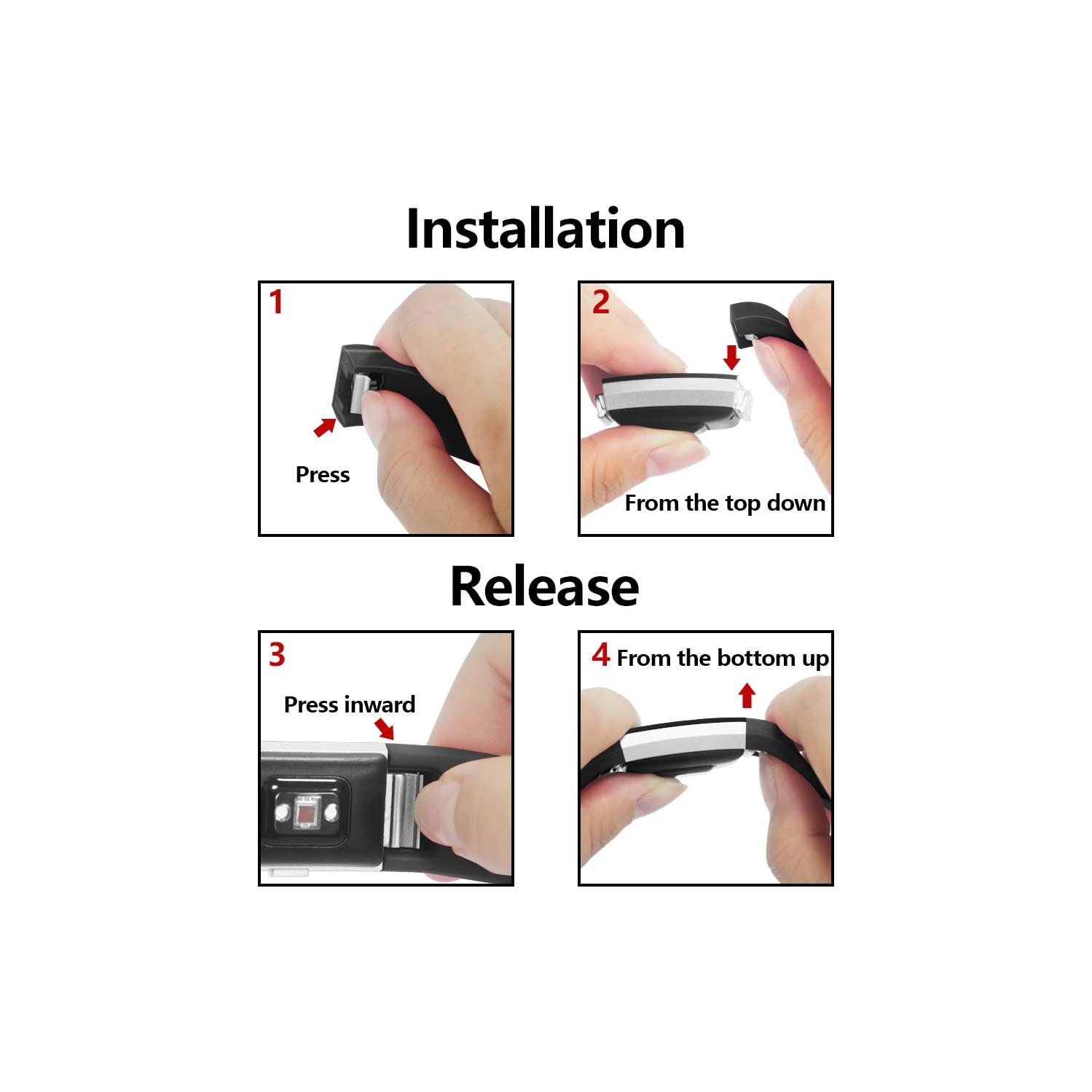 Installation

1

Press

2

From the top down

Release

3

Press inward

4 From the bottom up