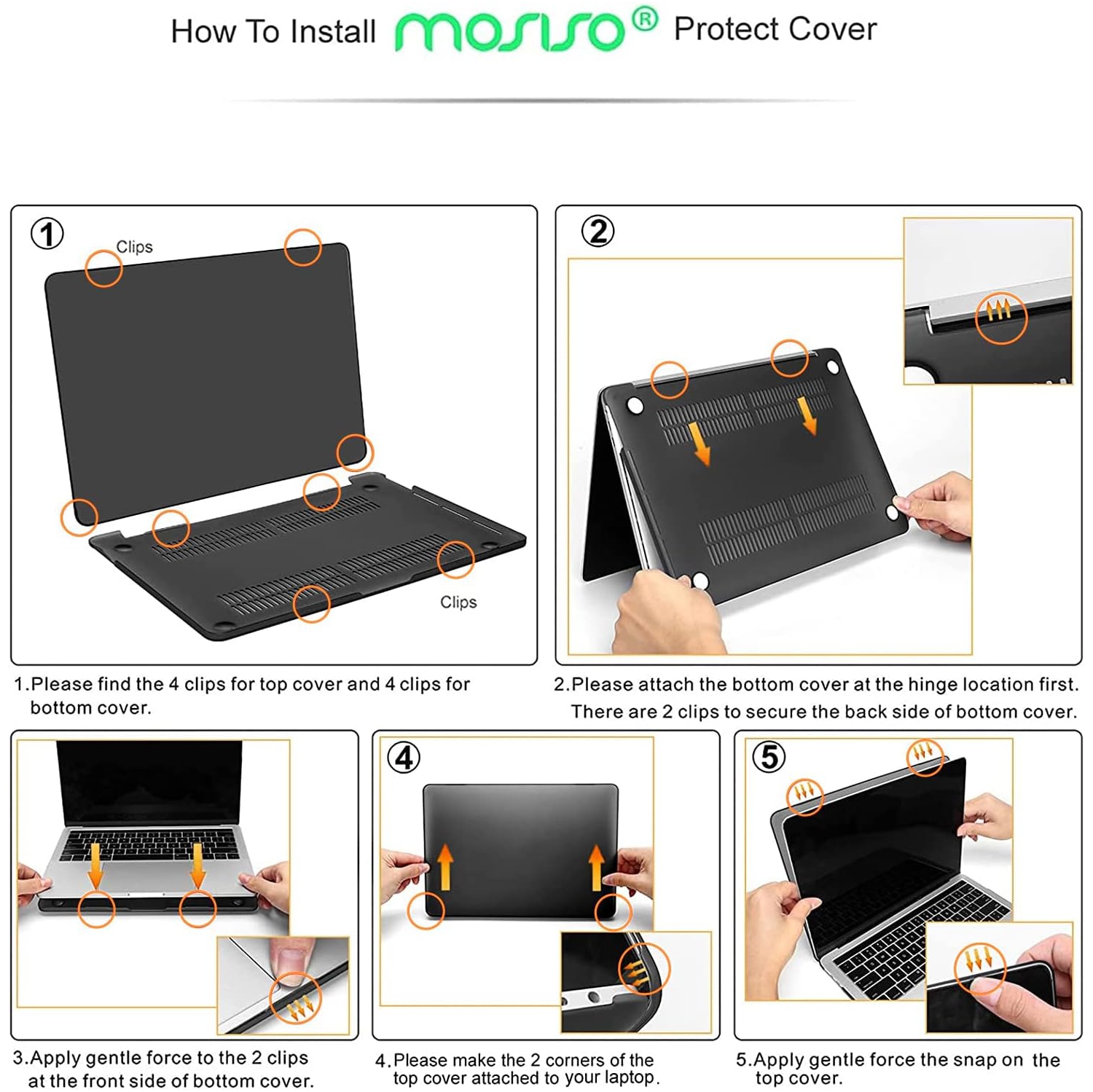 How To Install MOSISO® Protect Cover

①

Clips

Clips

1.Please find the 4 clips for top cover and 4 clips for bottom cover.

②

2.Please attach the bottom cover at the hinge location first. There are 2 clips to secure the back side of bottom cover.

3.Apply gentle force to the 2 clips at the front side of bottom cover.

④

4.Please make the 2 corners of the top cover attached to your laptop.

⑤

5.Apply gentle force the snap on the top cover.