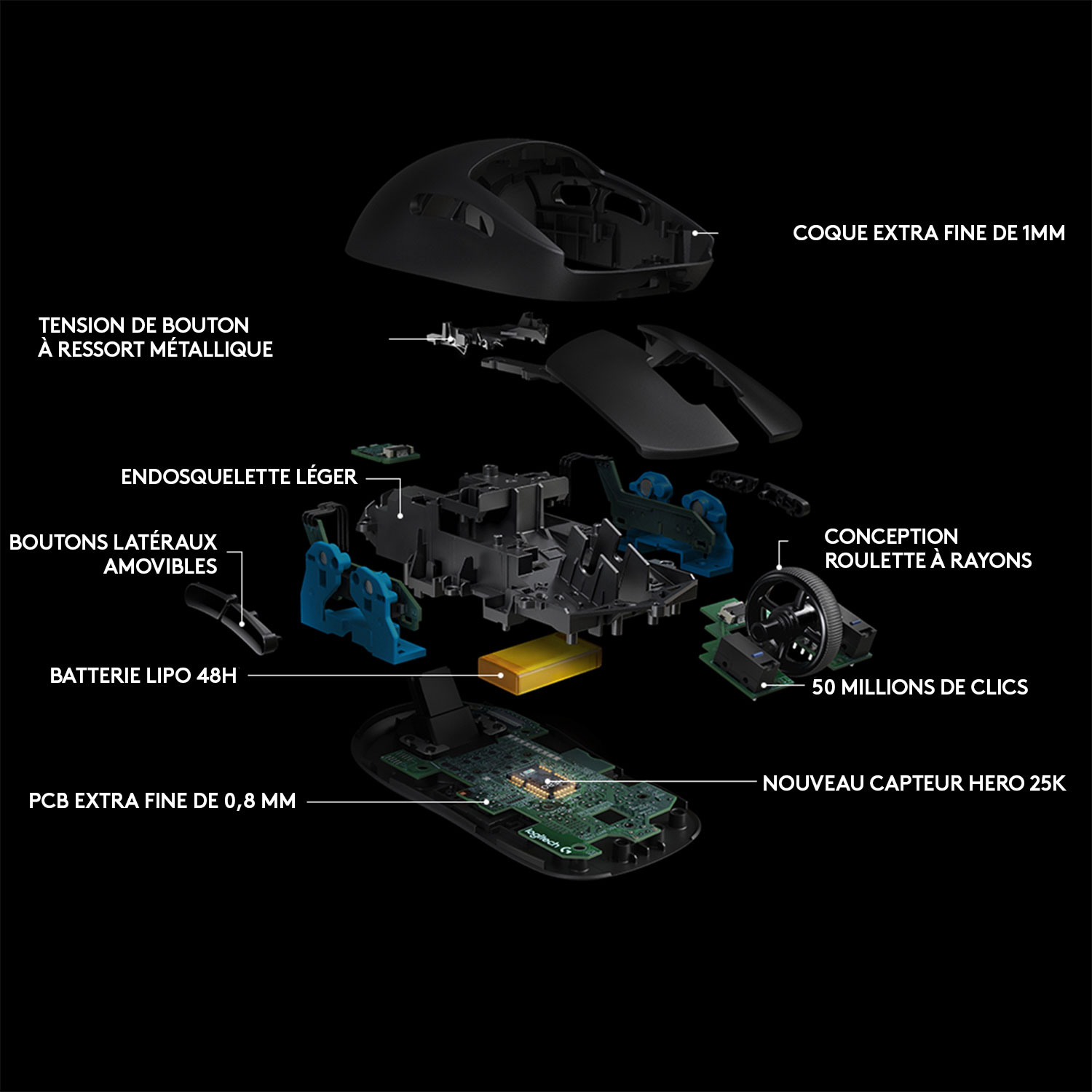 COQUE EXTRA FINE DE 1MM

TENSION DE BOUTON
À RESSORT MÉTALLIQUE

ENDOSQUELETTE LÉGER

BOUTONS LATÉRAUX
AMOVIBLES

CONCEPTION
ROULETTE À RAYONS

BATTERIE LIPO 48H

50 MILLIONS DE CLICS

NOUVEAU CAPTEUR HERO 25K

PCB EXTRA FINE DE 0,8 MM

logitech G