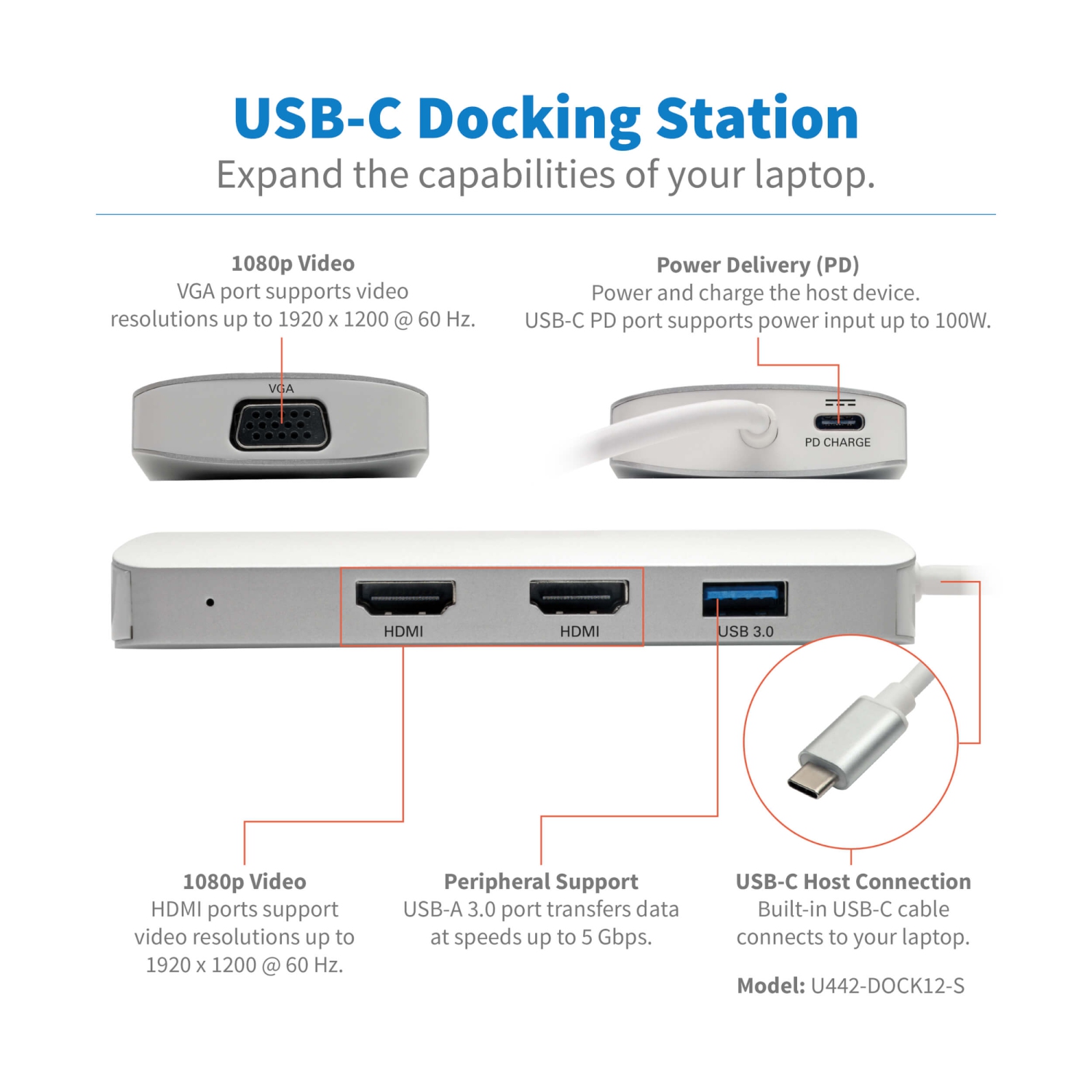 USB-C Docking Station
Expand the capabilities of your laptop.

1080p Video
VGA port supports video resolutions up to 1920 x 1200 @ 60 Hz.

Power Delivery (PD)
Power and charge the host device. USB-C PD port supports power input up to 100W.

VGA

PD CHARGE

HDMI

HDMI

USB 3.0

1080p Video
HDMI ports support video resolutions up to 1920 x 1200 @ 60 Hz.

Peripheral Support
USB-A 3.0 port transfers data at speeds up to 5 Gbps.

USB-C Host Connection
Built-in USB-C cable connects to your laptop.

Model: U442-DOCK12-S