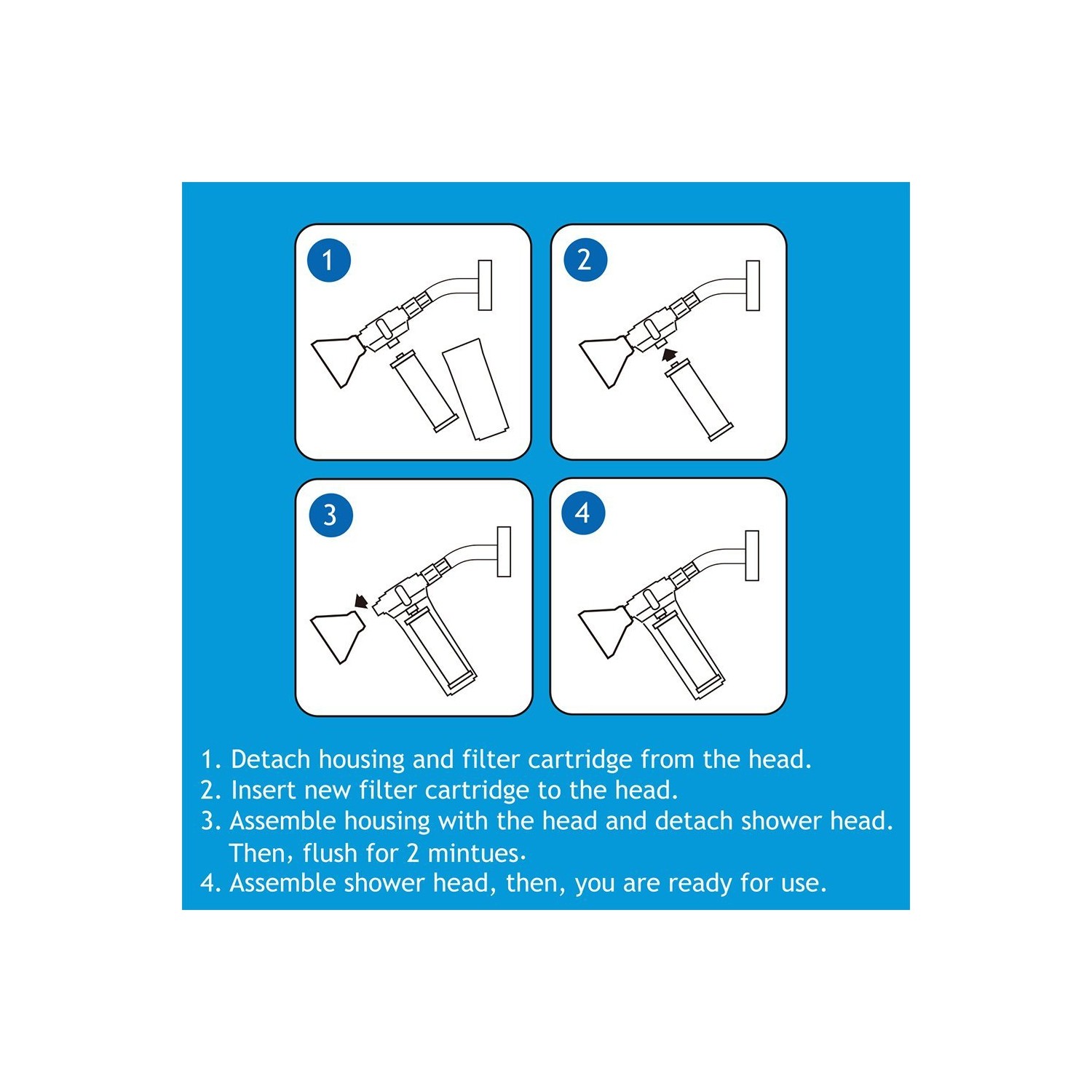 1

2

3

4

1. Detach housing and filter cartridge from the head.
2. Insert new filter cartridge to the head.
3. Assemble housing with the head and detach shower head. Then, flush for 2 mintues.
4. Assemble shower head, then, you are ready for use.