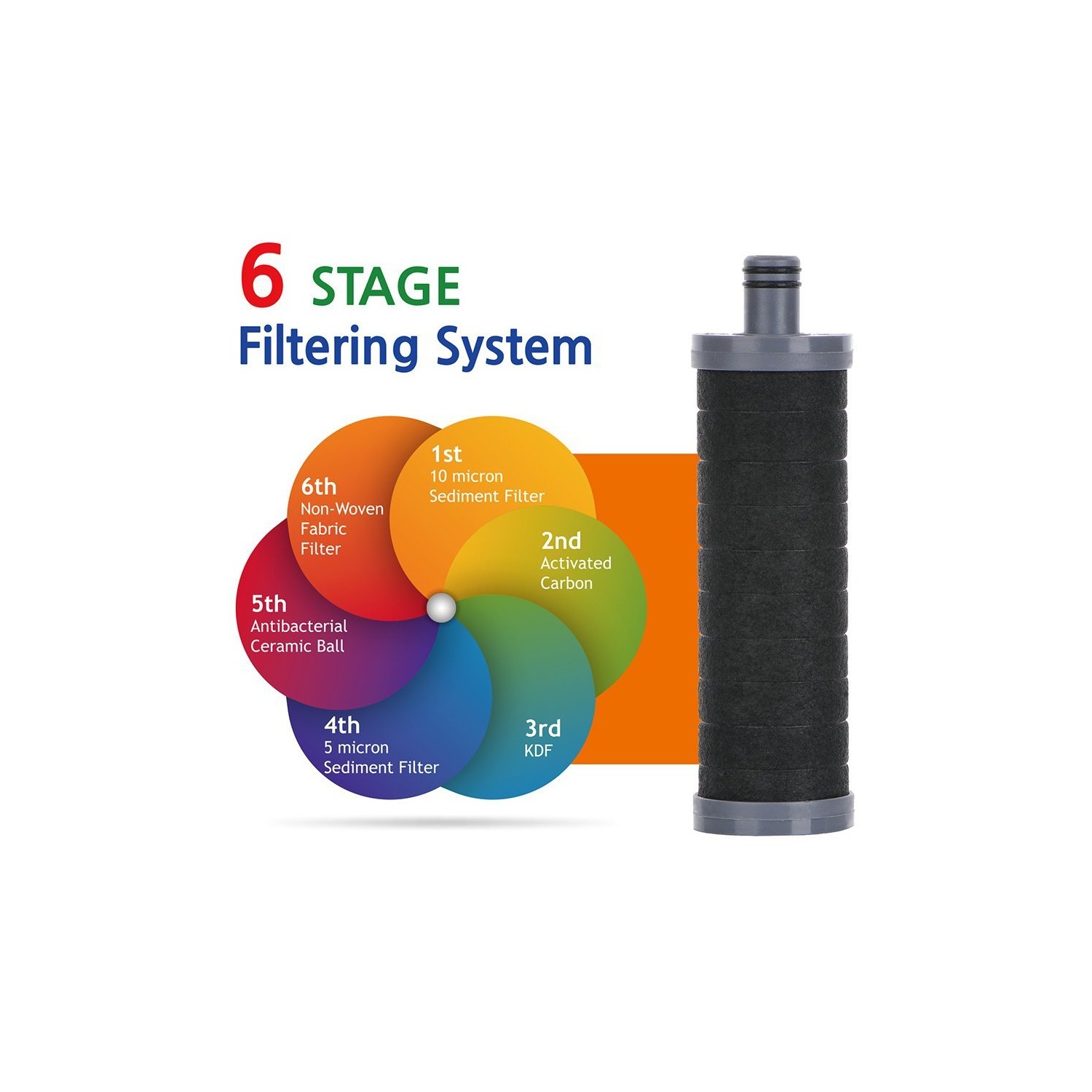 6 STAGE
Filtering System

1st
10 micron
Sediment Filter

2nd
Activated
Carbon

3rd
KDF

4th
5 micron
Sediment Filter

5th
Antibacterial
Ceramic Ball

6th
Non-Woven
Fabric
Filter