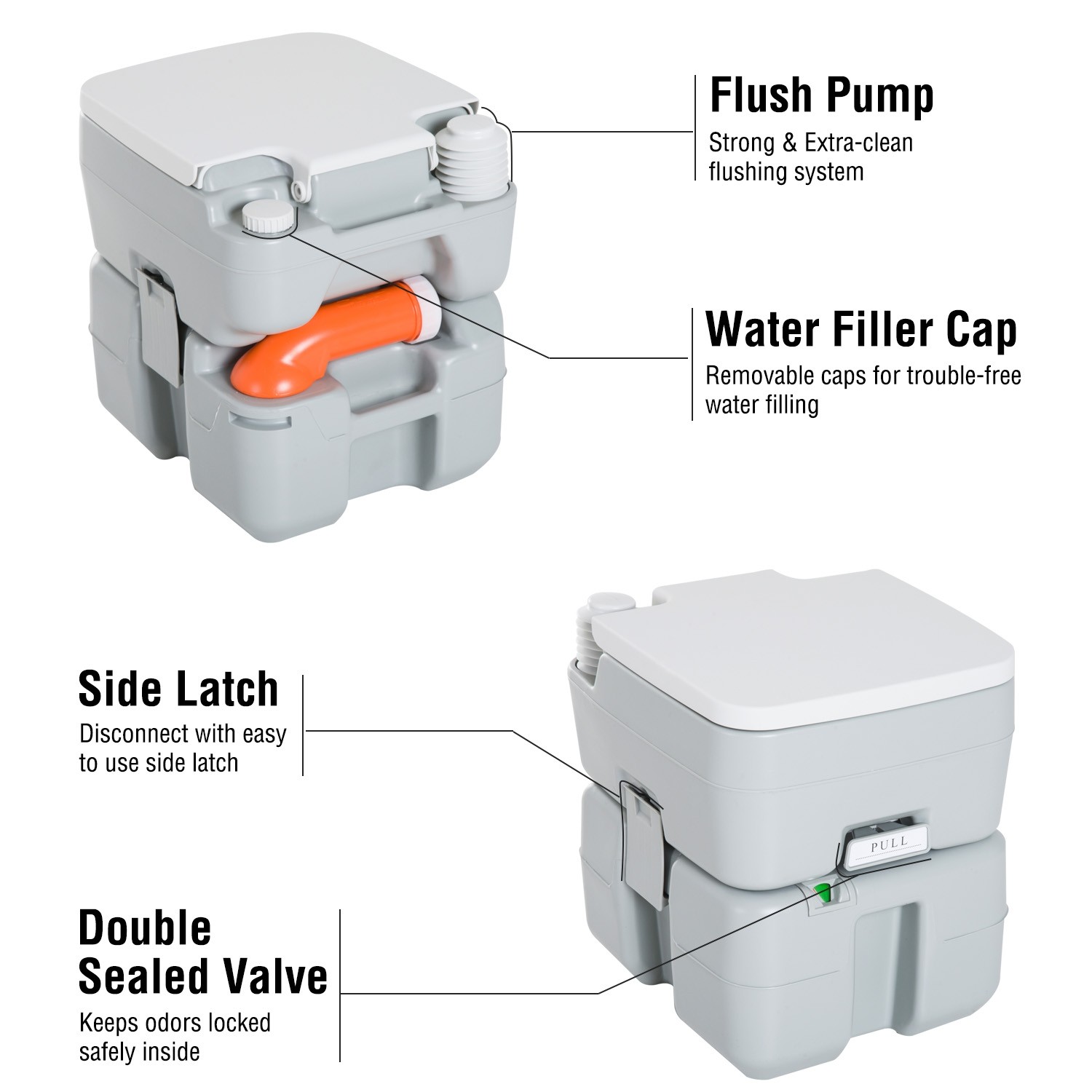 Flush Pump
Strong & Extra-clean flushing system

Water Filler Cap
Removable caps for trouble-free water filling

Side Latch
Disconnect with easy to use side latch

PULL

Double Sealed Valve
Keeps odors locked safely inside