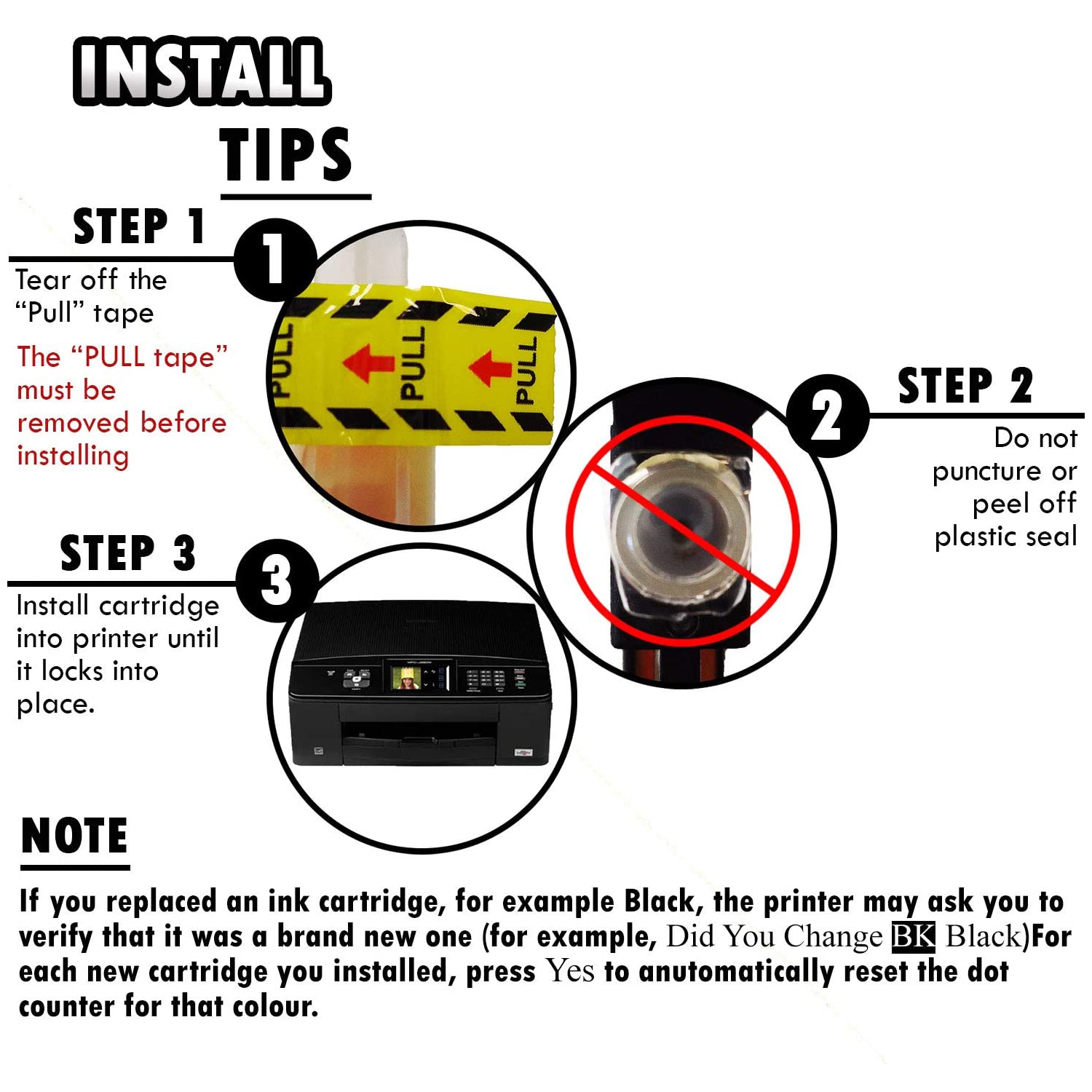 INSTALL
TIPS

STEP 1
1
Tear off the "Pull" tape
The "PULL tape" must be removed before installing

PULL PULL PULL

STEP 2
2
Do not puncture or peel off plastic seal

STEP 3
3
Install cartridge into printer until it locks into place.

NOTE
If you replaced an ink cartridge, for example Black, the printer may ask you to verify that it was a brand new one (for example, Did You Change BK Black)For each new cartridge you installed, press Yes to anutomatically reset the dot counter for that colour.