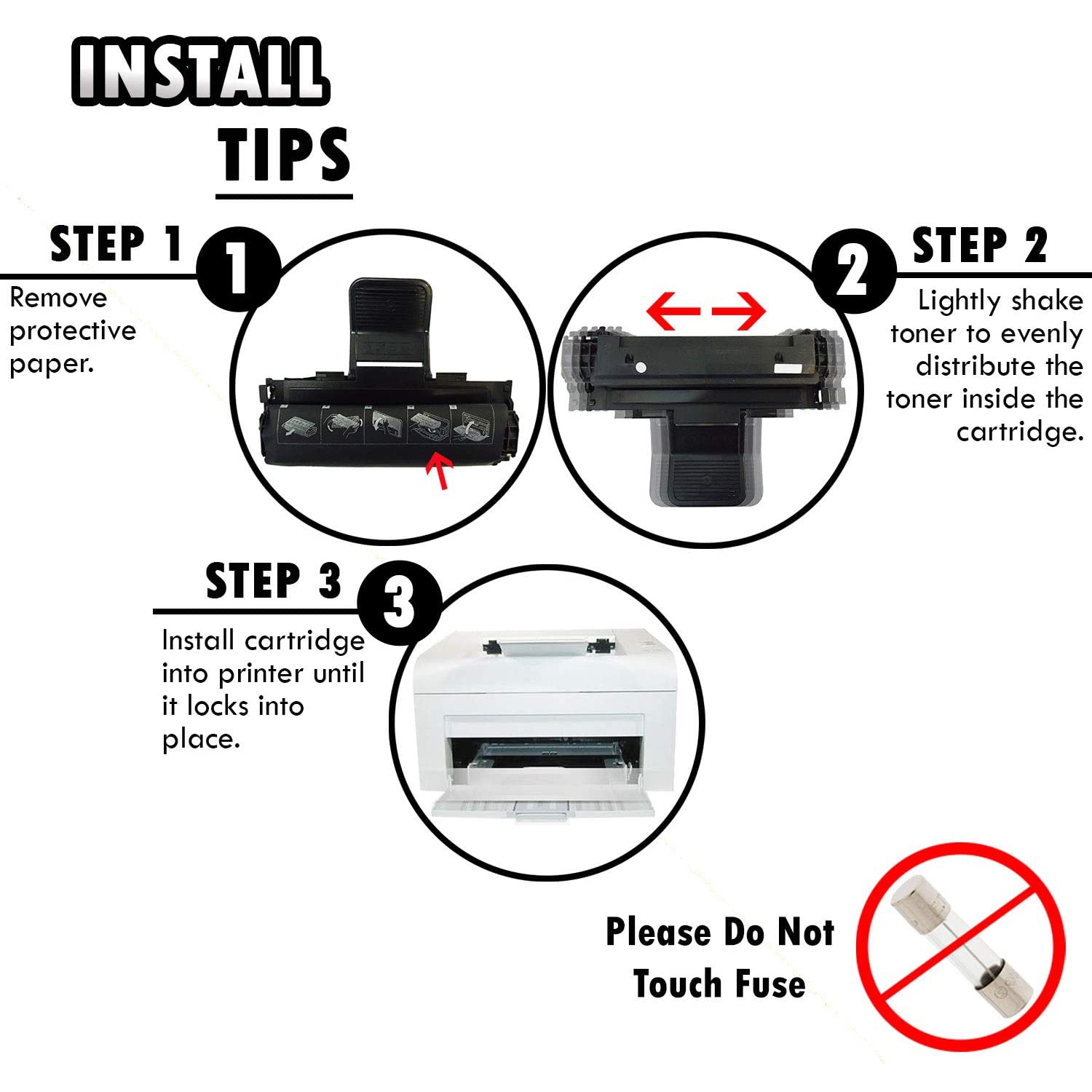 INSTALL
TIPS

STEP 1
1
Remove protective paper.

2
STEP 2
Lightly shake toner to evenly distribute the toner inside the cartridge.

STEP 3
3
Install cartridge into printer until it locks into place.

Please Do Not Touch Fuse