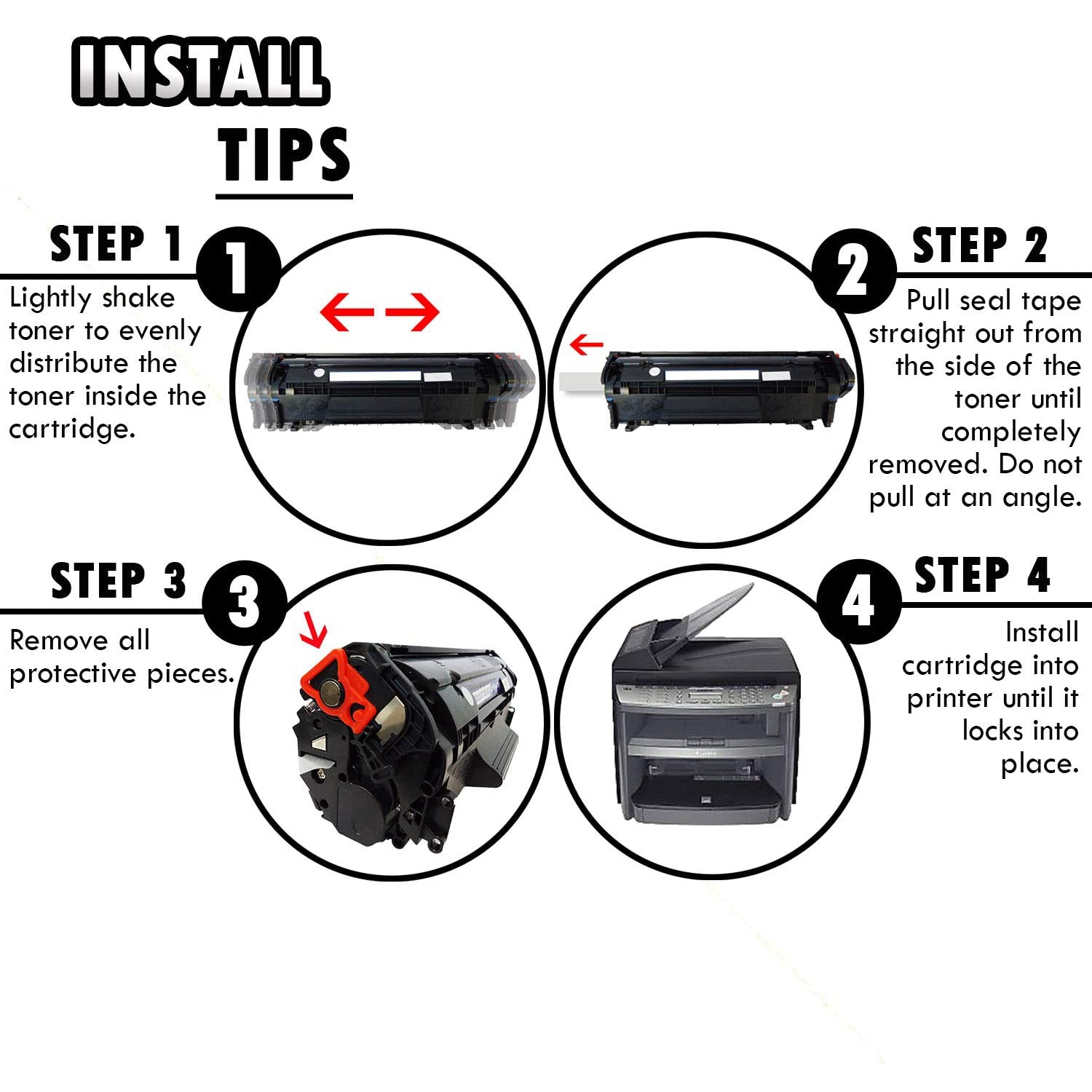 INSTALL
TIPS

STEP 1
1
Lightly shake toner to evenly distribute the toner inside the cartridge.

2
STEP 2
Pull seal tape straight out from the side of the toner until completely removed. Do not pull at an angle.

STEP 3
3
Remove all protective pieces.

4
STEP 4
Install cartridge into printer until it locks into place.