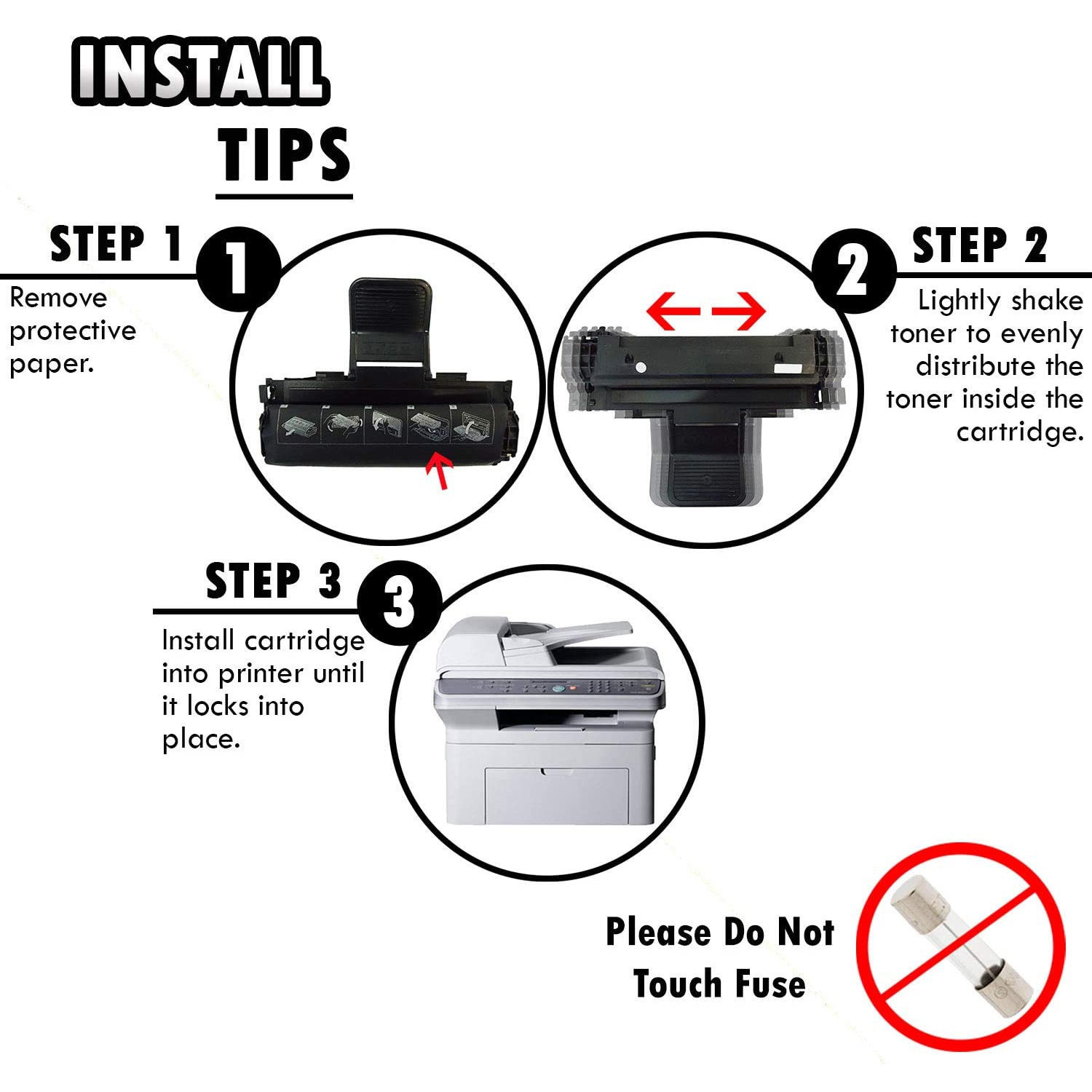 INSTALL
TIPS

STEP 1
1
Remove protective paper.

2
STEP 2
Lightly shake toner to evenly distribute the toner inside the cartridge.

STEP 3
3
Install cartridge into printer until it locks into place.

Please Do Not Touch Fuse