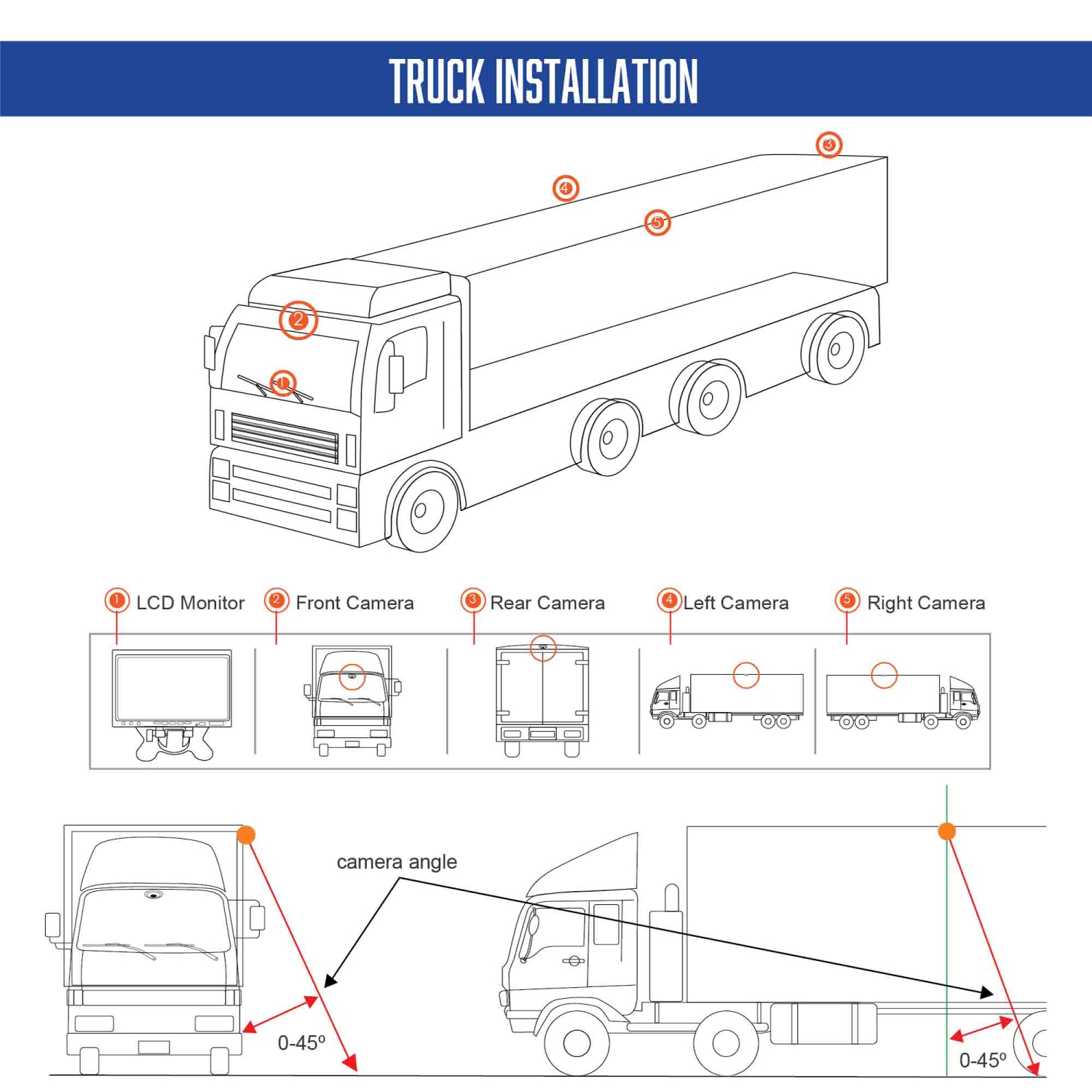 TRUCK INSTALLATION

3
4
5
2
1

1 LCD Monitor
2 Front Camera
3 Rear Camera
4 Left Camera
5 Right Camera

camera angle

0-45º

0-45º