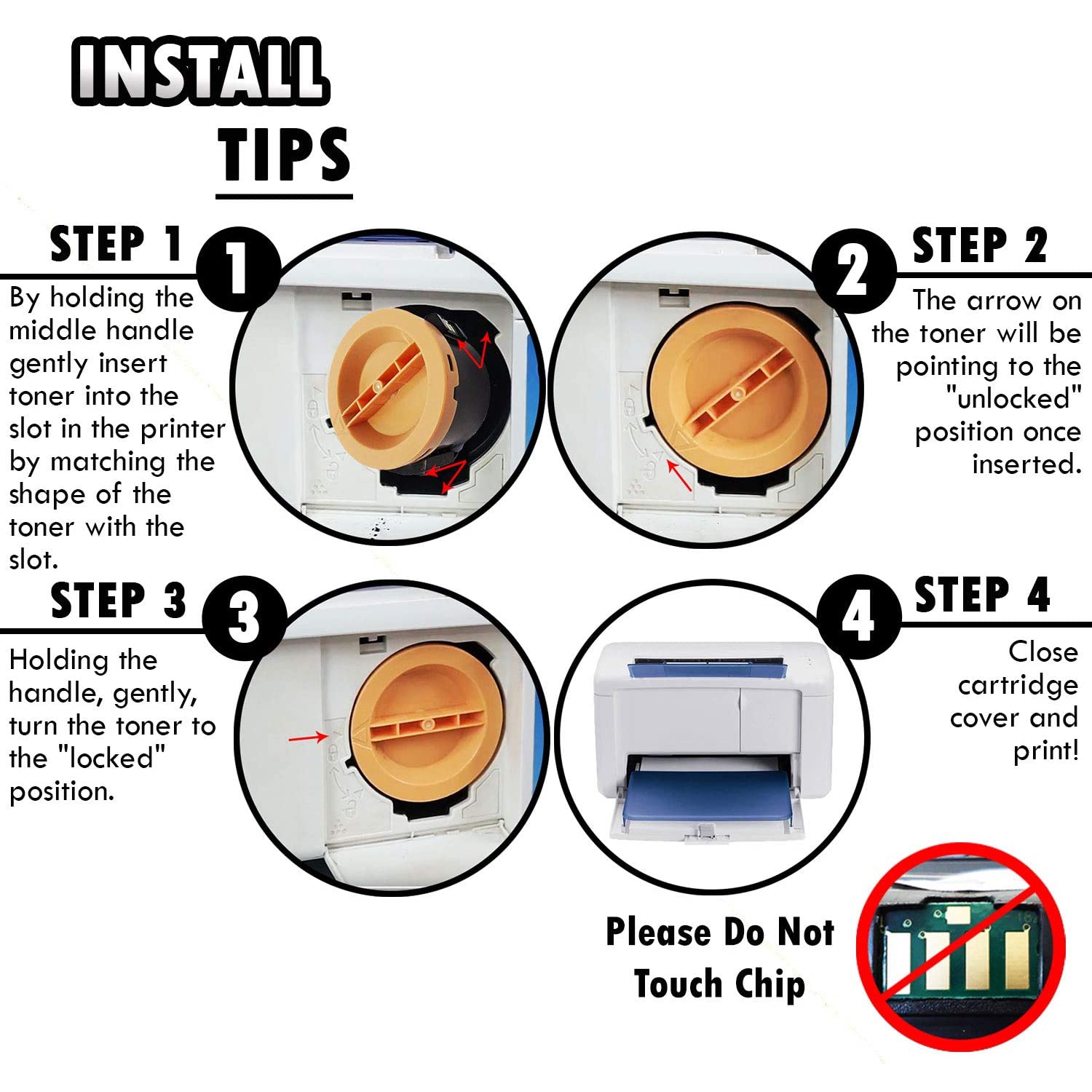 INSTALL
TIPS

STEP 1
1
By holding the middle handle gently insert toner into the slot in the printer by matching the shape of the toner with the slot.

2
STEP 2
The arrow on the toner will be pointing to the "unlocked" position once inserted.

STEP 3
3
Holding the handle, gently, turn the toner to the "locked" position.

4
STEP 4
Close cartridge cover and print!

Please Do Not Touch Chip