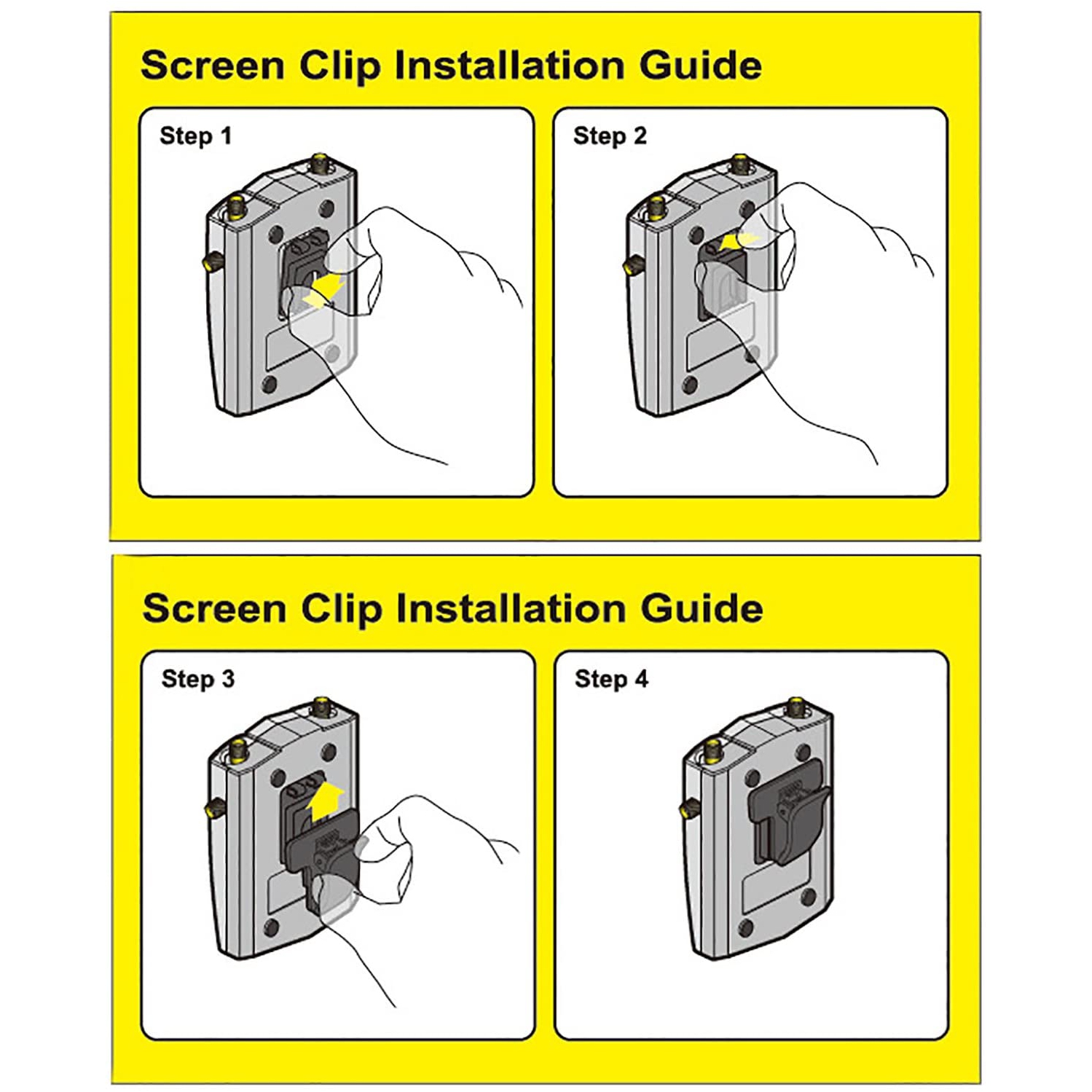 Screen Clip Installation Guide

Step 1

Step 2

Screen Clip Installation Guide

Step 3

Step 4