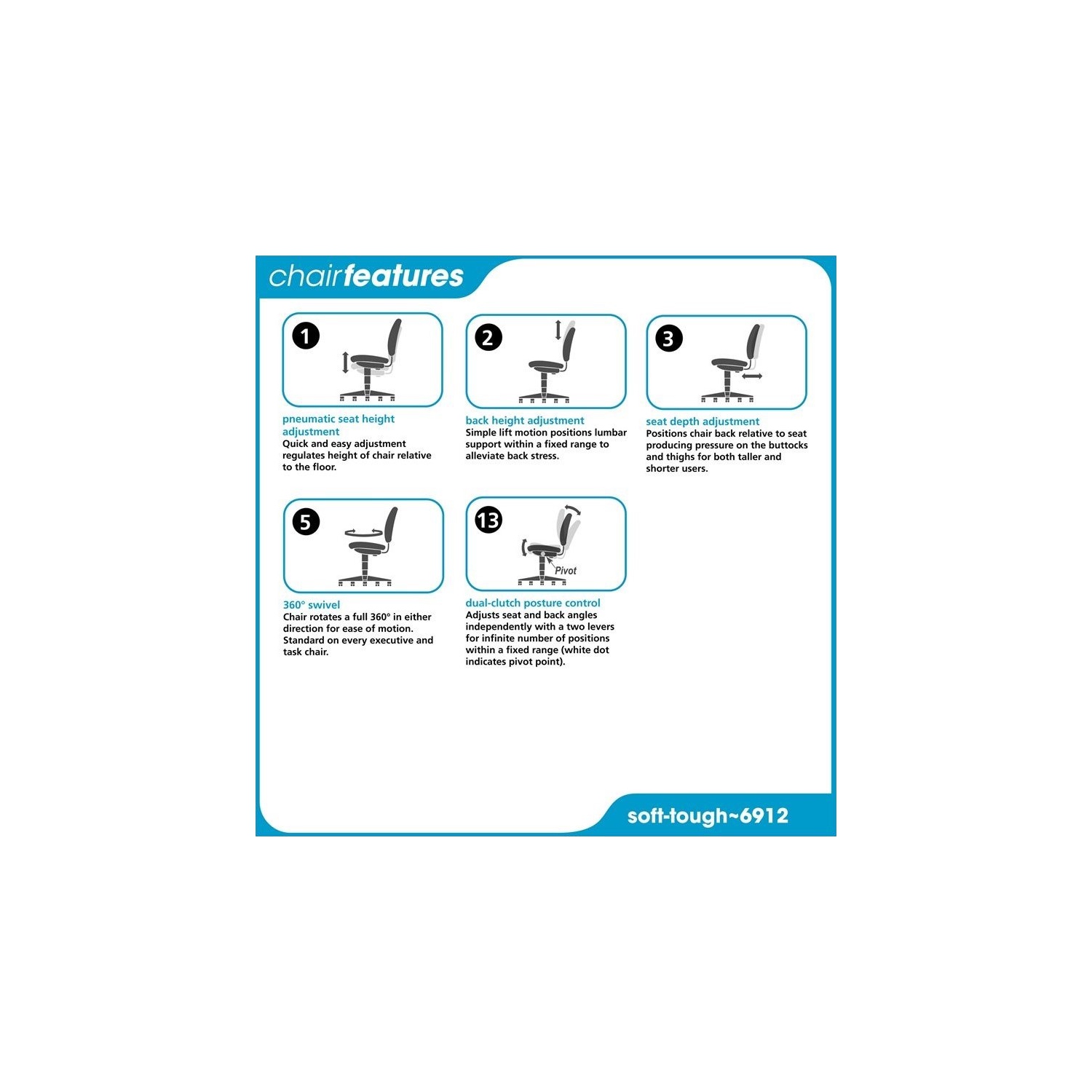 chairfeatures

1

pneumatic seat height adjustment
Quick and easy adjustment regulates height of chair relative to the floor.

2

back height adjustment
Simple lift motion positions lumbar support within a fixed range to alleviate back stress.

3

seat depth adjustment
Positions chair back relative to seat producing pressure on the buttocks and thighs for both taller and shorter users.

5

360° swivel
Chair rotates a full 360° in either direction for ease of motion. Standard on every executive and task chair.

13

Pivot

dual-clutch posture control
Adjusts seat and back angles independently with a two levers for infinite number of positions within a fixed range (white dot indicates pivot point).

soft-tough~6912