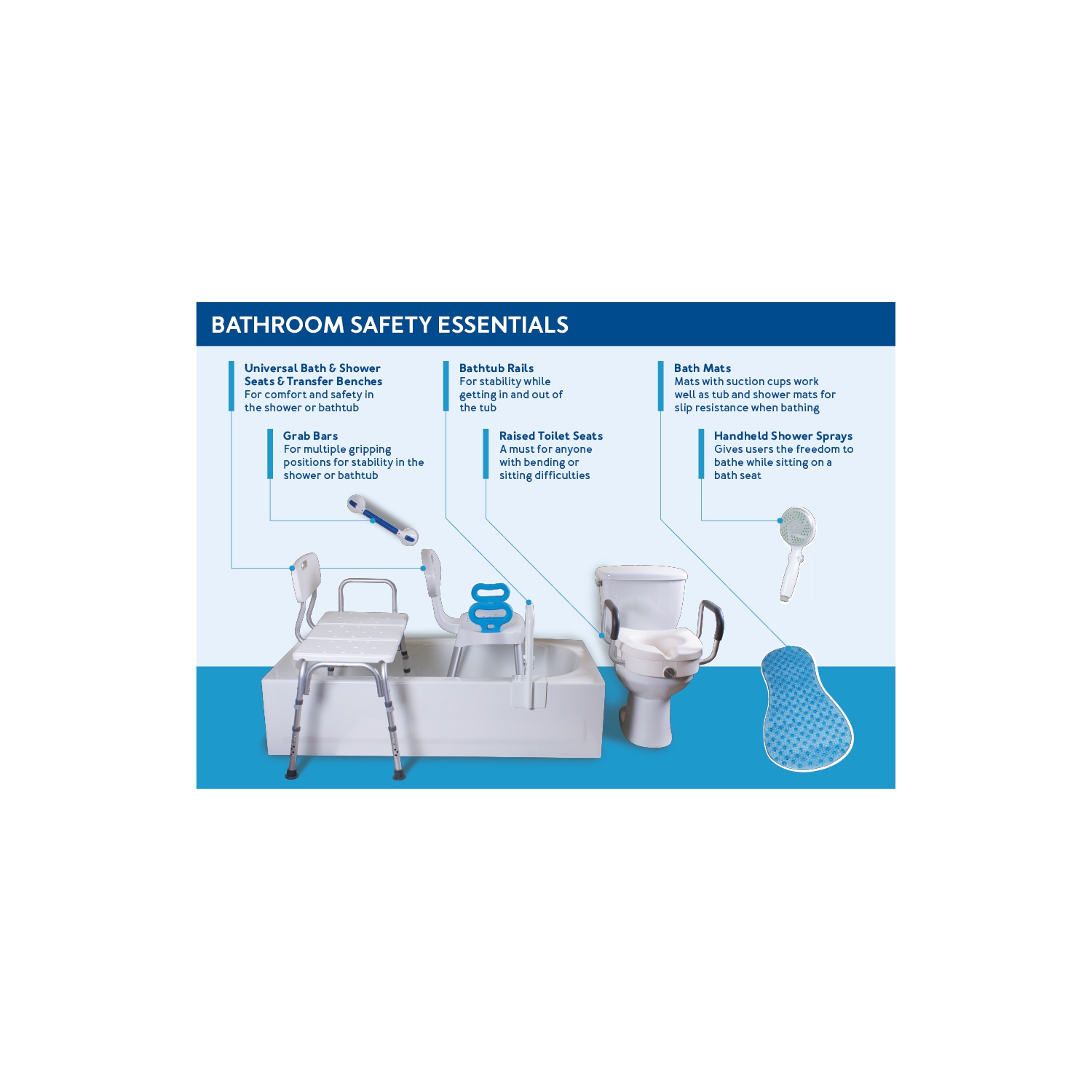 BATHROOM SAFETY ESSENTIALS

Universal Bath & Shower Seats & Transfer Benches
For comfort and safety in the shower or bathtub

Grab Bars
For multiple gripping positions for stability in the shower or bathtub

Bathtub Rails
For stability while getting in and out of the tub

Raised Toilet Seats
A must for anyone with bending or sitting difficulties

Bath Mats
Mats with suction cups work well as tub and shower mats for slip resistance when bathing

Handheld Shower Sprays
Gives users the freedom to bathe while sitting on a bath seat