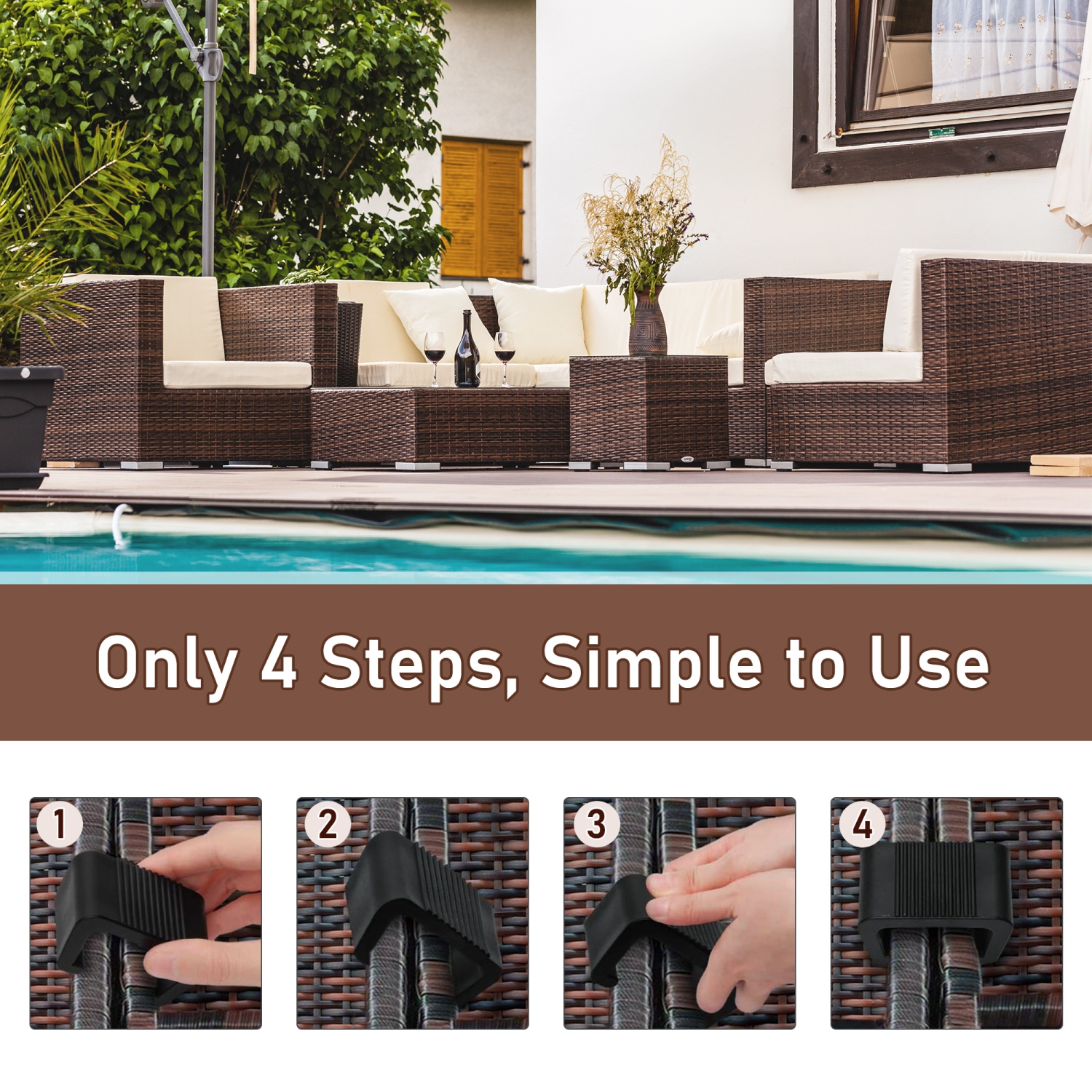 Only 4 Steps, Simple to Use

1

2

3

4