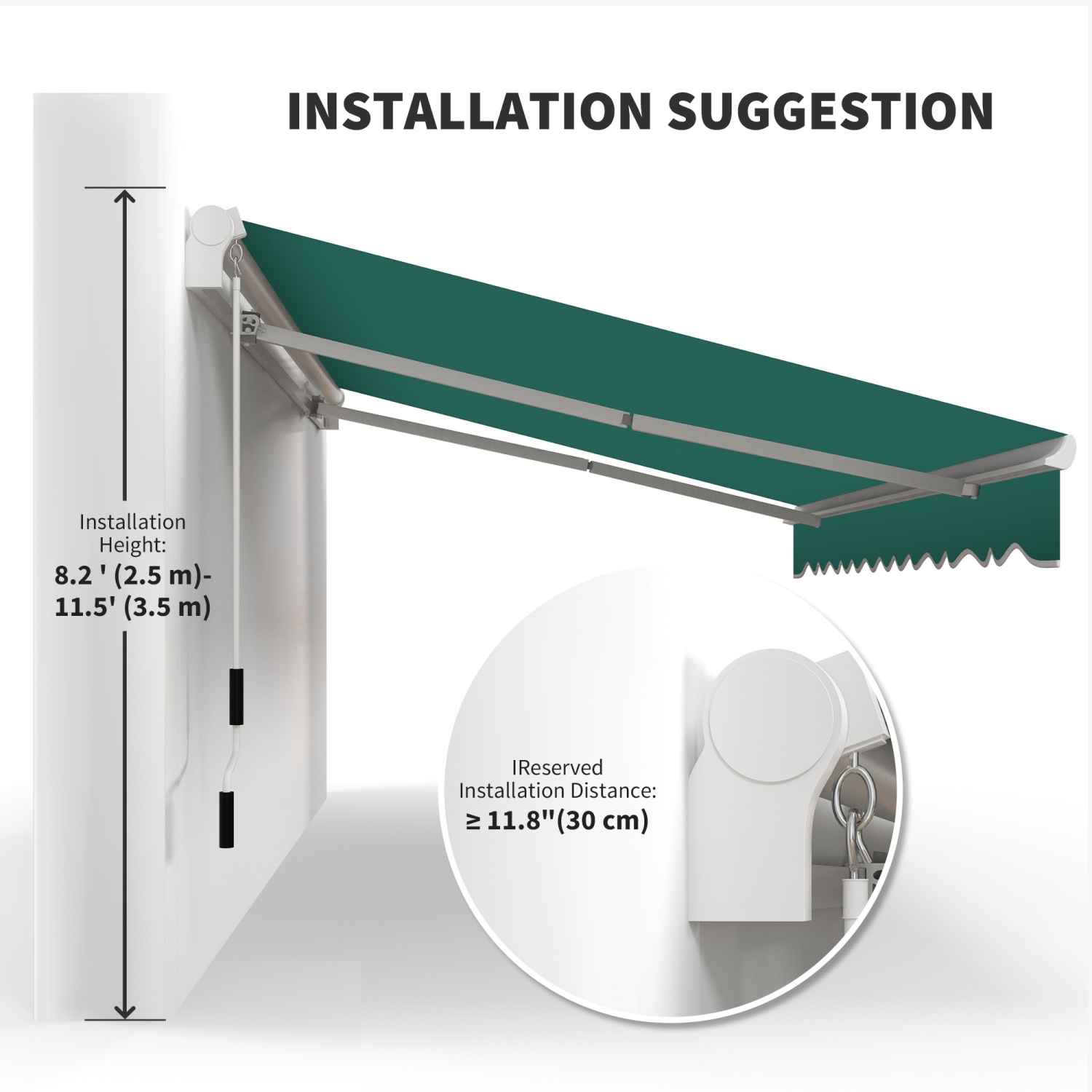 INSTALLATION SUGGESTION

Installation Height:
8.2 ' (2.5 m)-
11.5' (3.5 m)

IReserved
Installation Distance:
≥ 11.8''(30 cm)