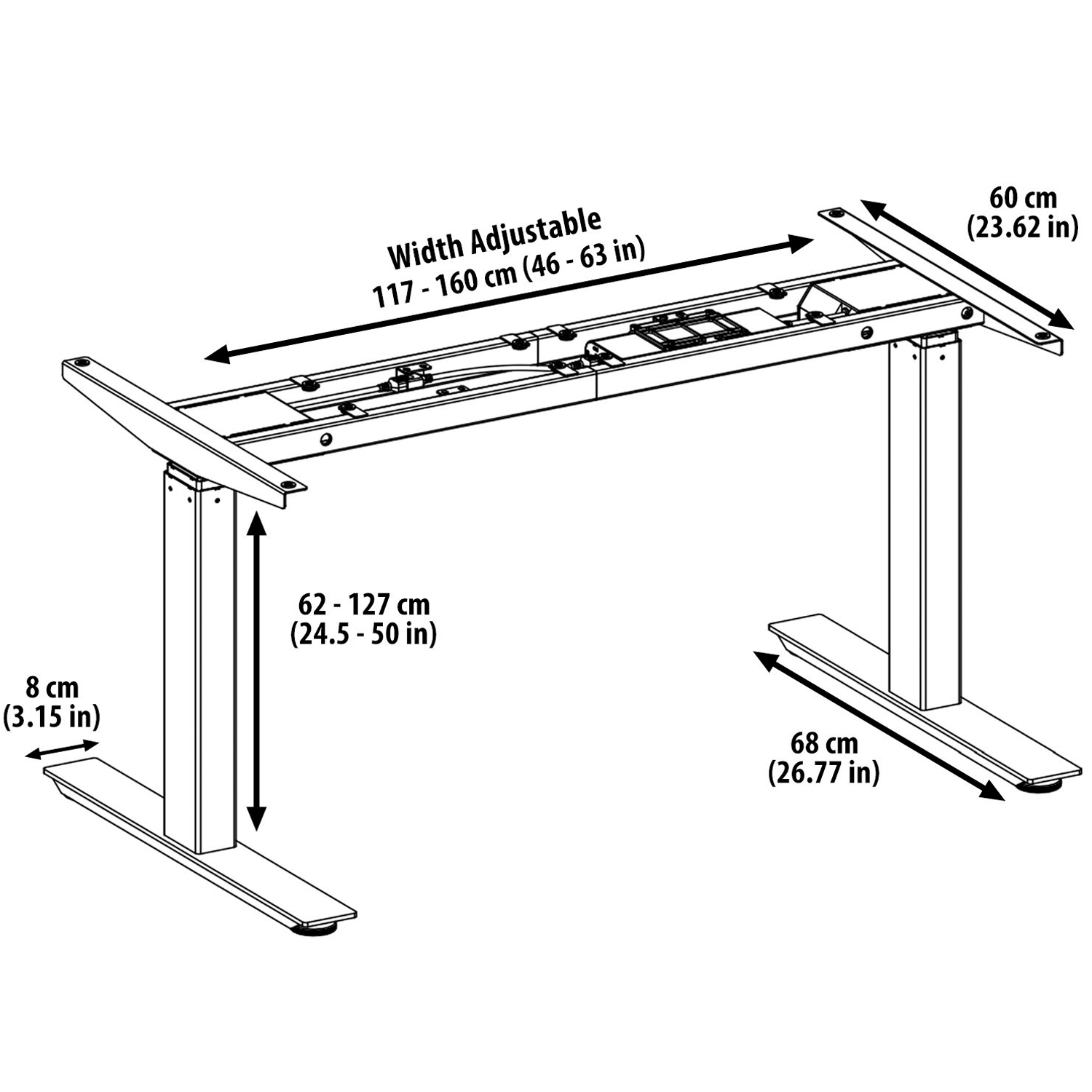 Width Adjustable
117 - 160 cm (46 - 63 in)

60 cm
(23.62 in)

62 - 127 cm
(24.5 - 50 in)

8 cm
(3.15 in)

68 cm
(26.77 in)