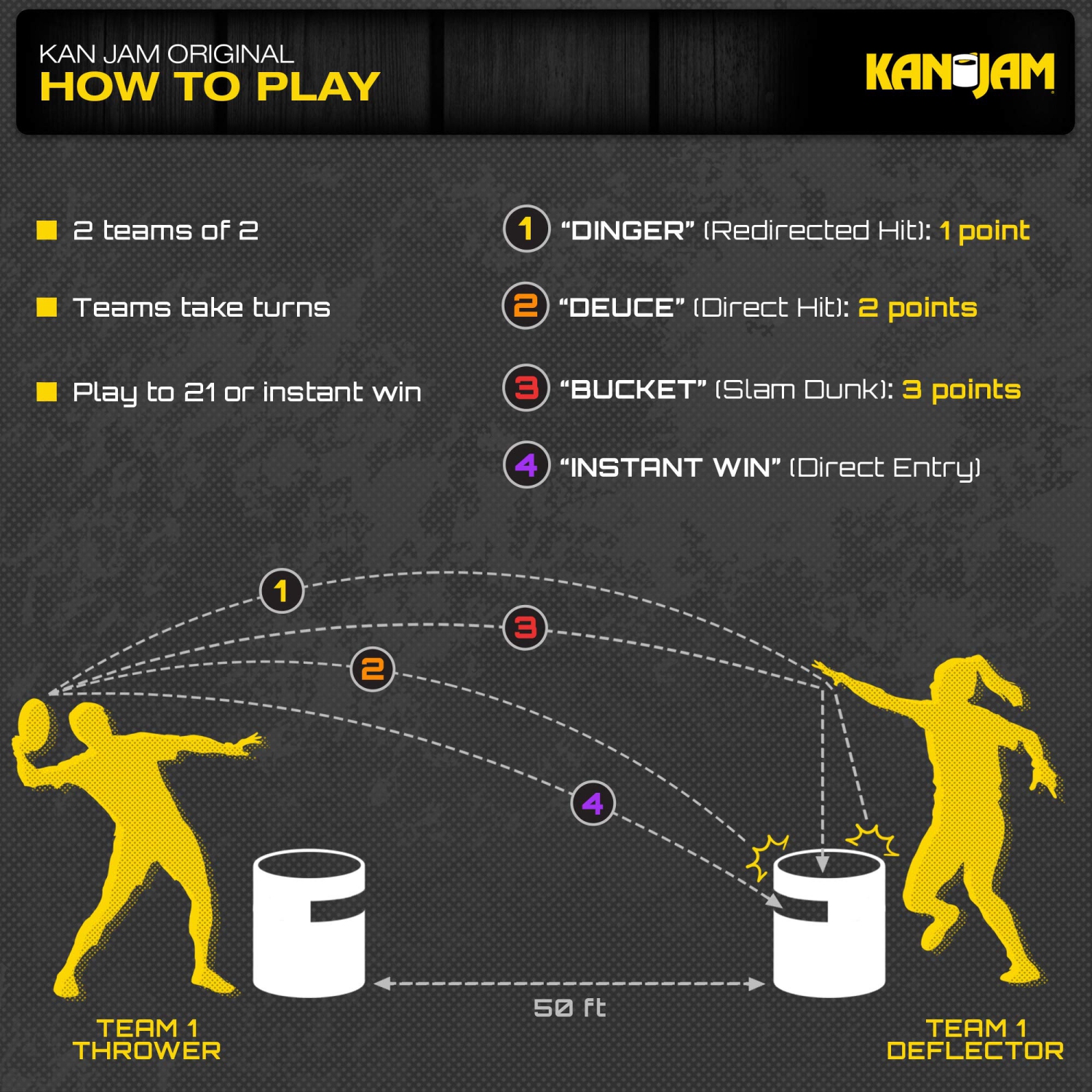 KAN JAM ORIGINAL
HOW TO PLAY

KANJAM

2 teams of 2

Teams take turns

Play to 21 or instant win

1 "DINGER" (Redirected Hit): 1 point

2 "DEUCE" (Direct Hit): 2 points

3 "BUCKET" (Slam Dunk): 3 points

4 "INSTANT WIN" (Direct Entry)

1

3

2

4

50 ft

TEAM 1
THROWER

TEAM 1
DEFLECTOR