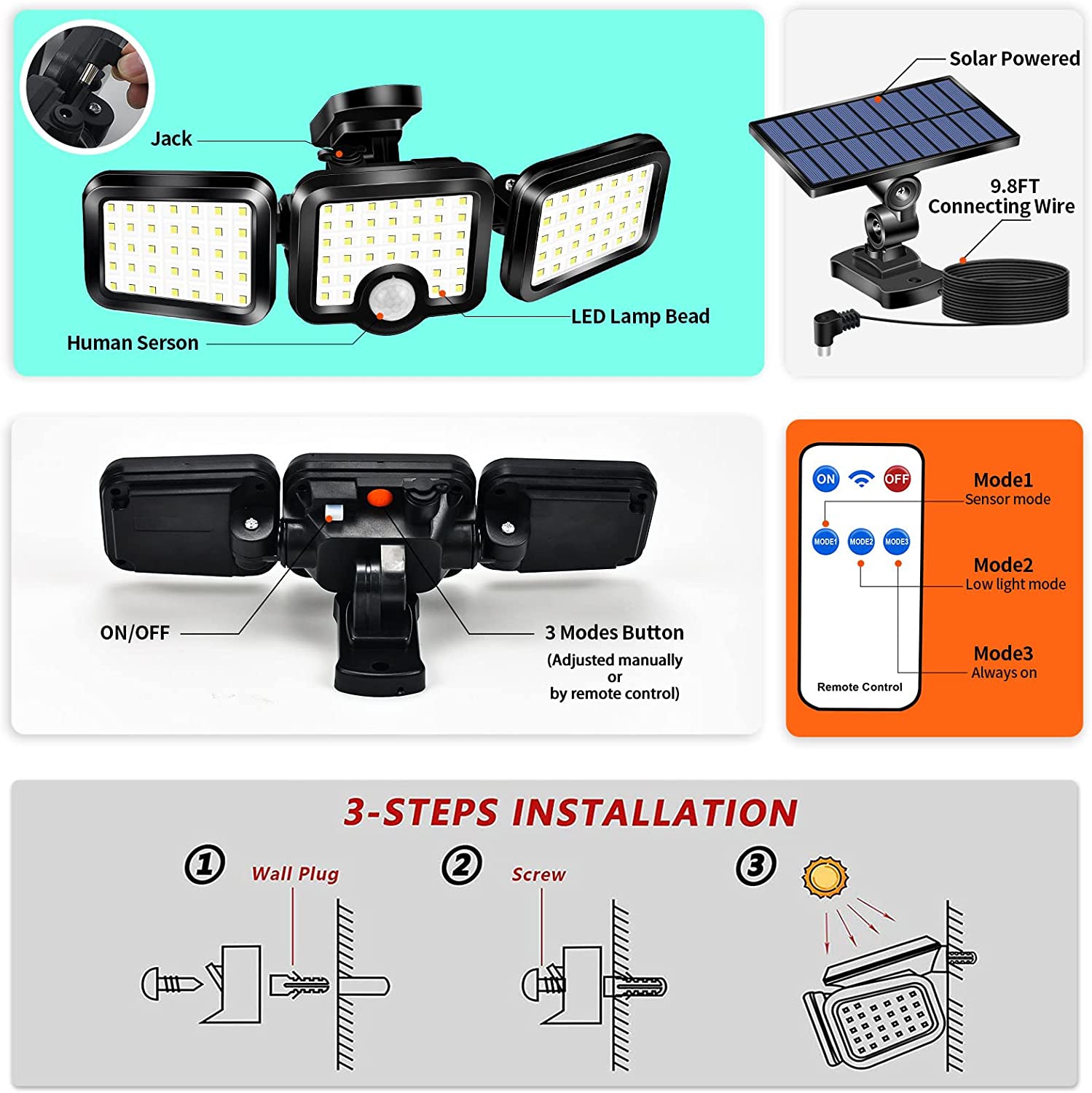 Jack

LED Lamp Bead

Human Serson

Solar Powered

9.8FT Connecting Wire

ON/OFF

3 Modes Button
(Adjusted manually
or
by remote control)

ON OFF

MODE1 MODE2 MODE3

Remote Control

Mode1
Sensor mode

Mode2
Low light mode

Mode3
Always on

3-STEPS INSTALLATION

① Wall Plug

② Screw

③