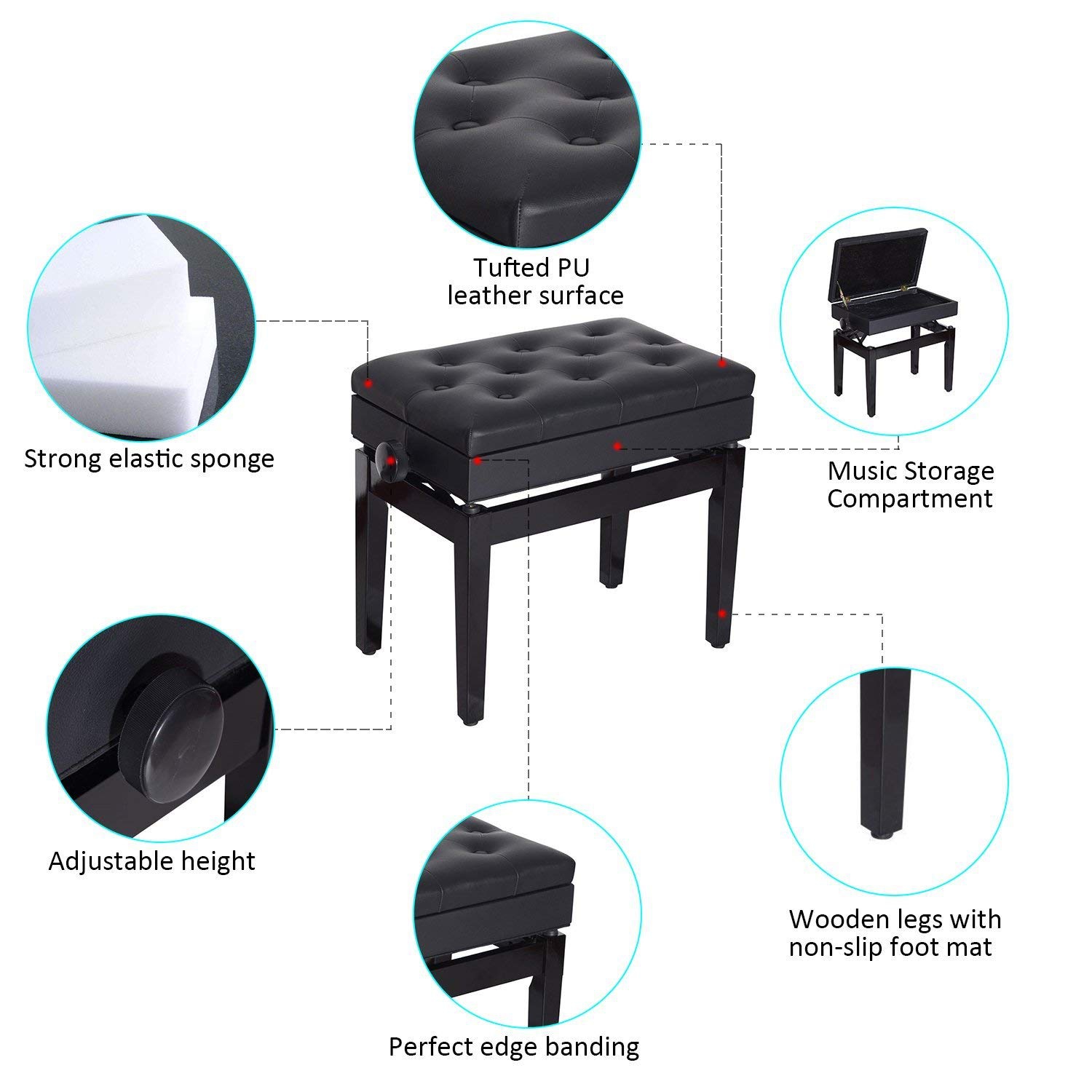 Tufted PU leather surface

Strong elastic sponge

Music Storage Compartment

Adjustable height

Wooden legs with non-slip foot mat

Perfect edge banding