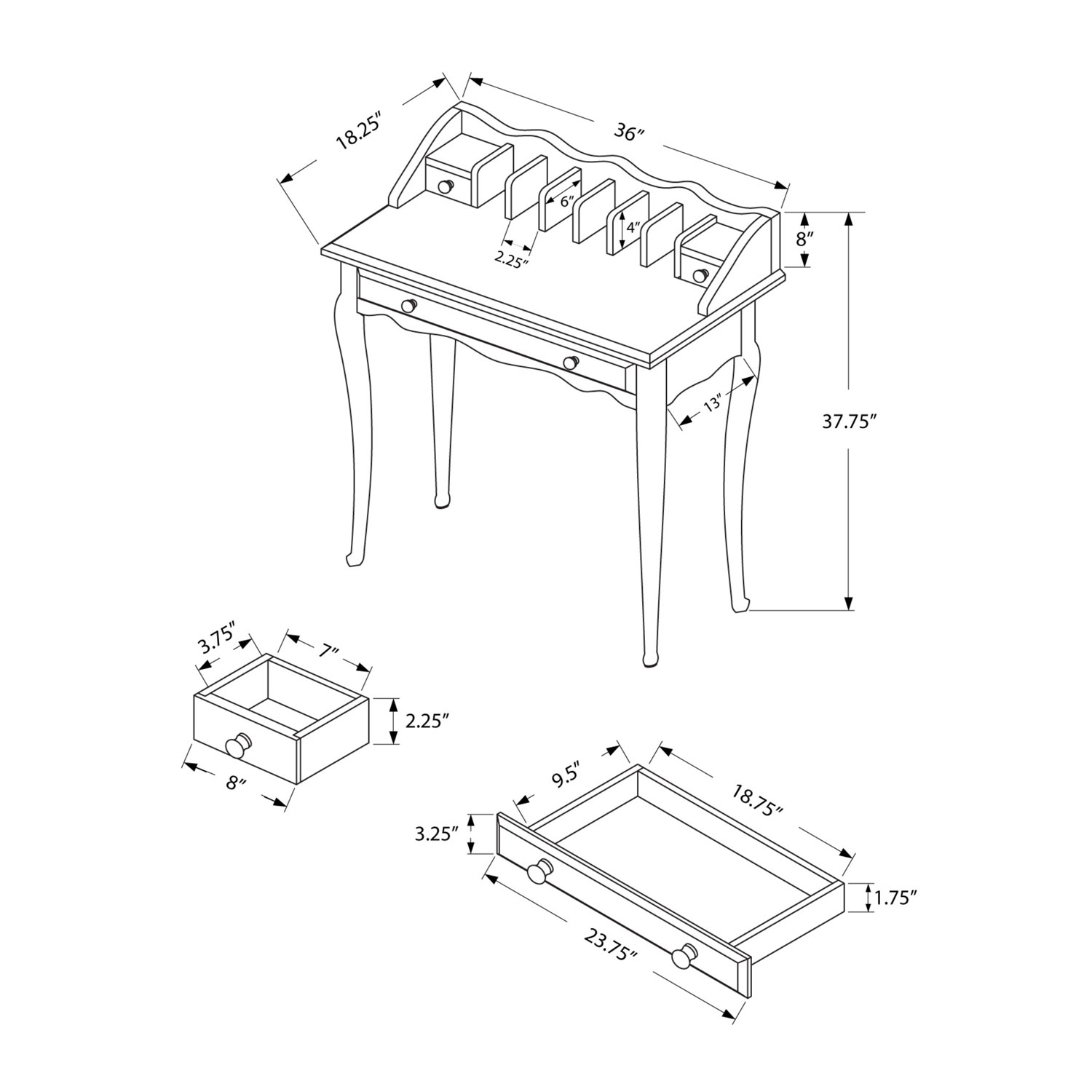 18.25″
36″
6″
4″
2.25″
8″
13″
37.75″
3.75″
7″
2.25″
8″
9.5″
18.75″
3.25″
1.75″
23.75″