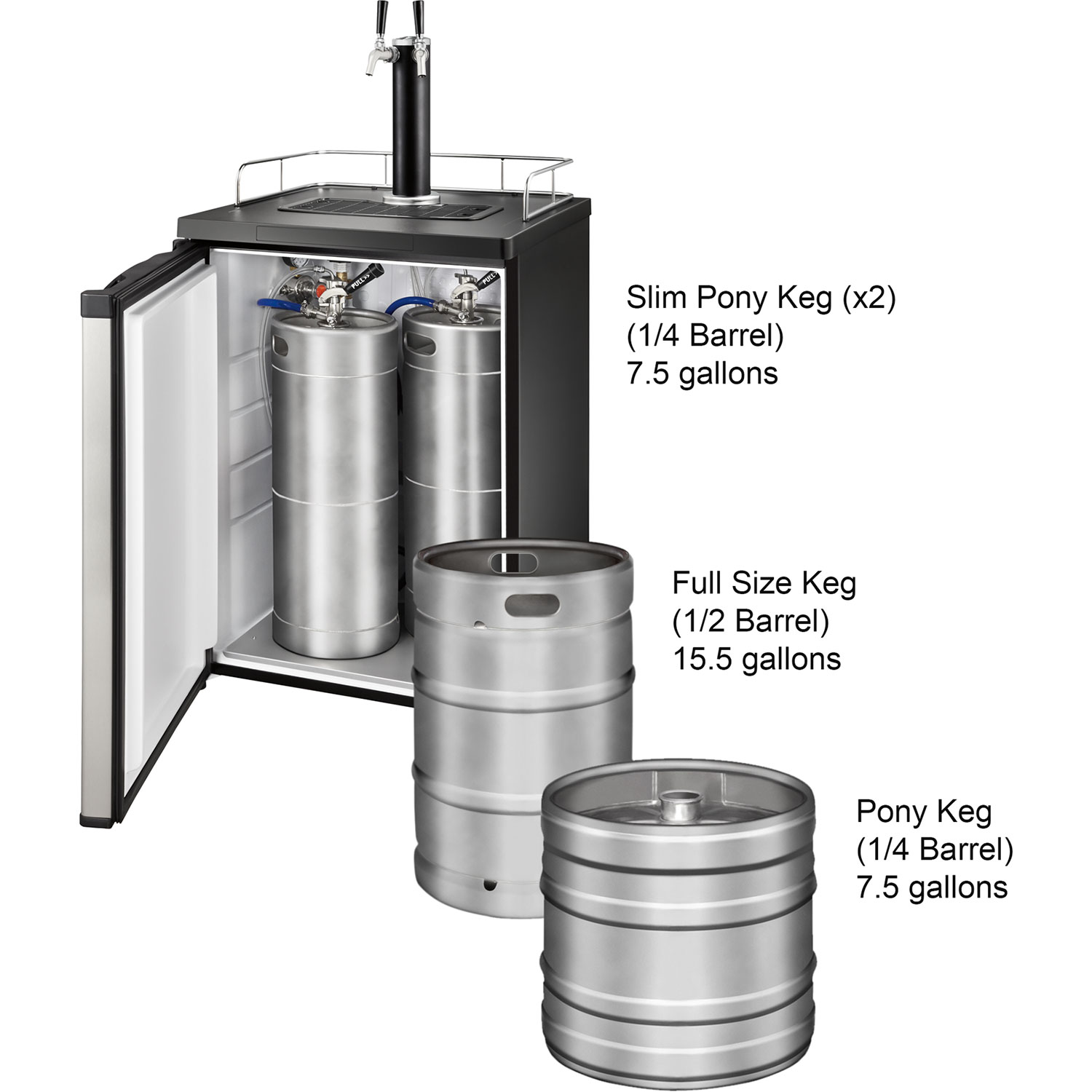 PULL
PULL

Slim Pony Keg (x2)
(1/4 Barrel)
7.5 gallons

Full Size Keg
(1/2 Barrel)
15.5 gallons

Pony Keg
(1/4 Barrel)
7.5 gallons